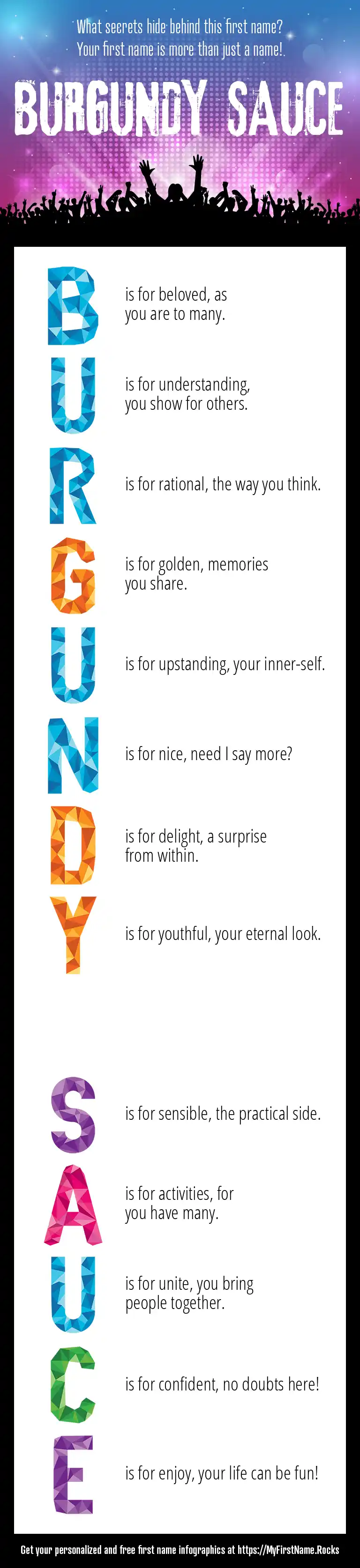 What secrets hide behind this first name?
Your first name is more than just a name!

BURGUNDY SAUCE

B is for beloved, as you are to many.

U is for understanding, you show for others.

R is for rational, the way you think.

G is for golden, memories you share.

U is for upstanding, your inner-self.

N is for nice, need I say more?

D is for delight, a surprise from within.

Y is for youthful, your eternal look.

S is for sensible, the practical side.

A is for activities, for you have many.

U is for unite, you bring people together.

C is for confident, no doubts here!

E is for enjoy, your life can be fun!

Get your personalized and free first name infographics at https://MyFirstName.Rocks