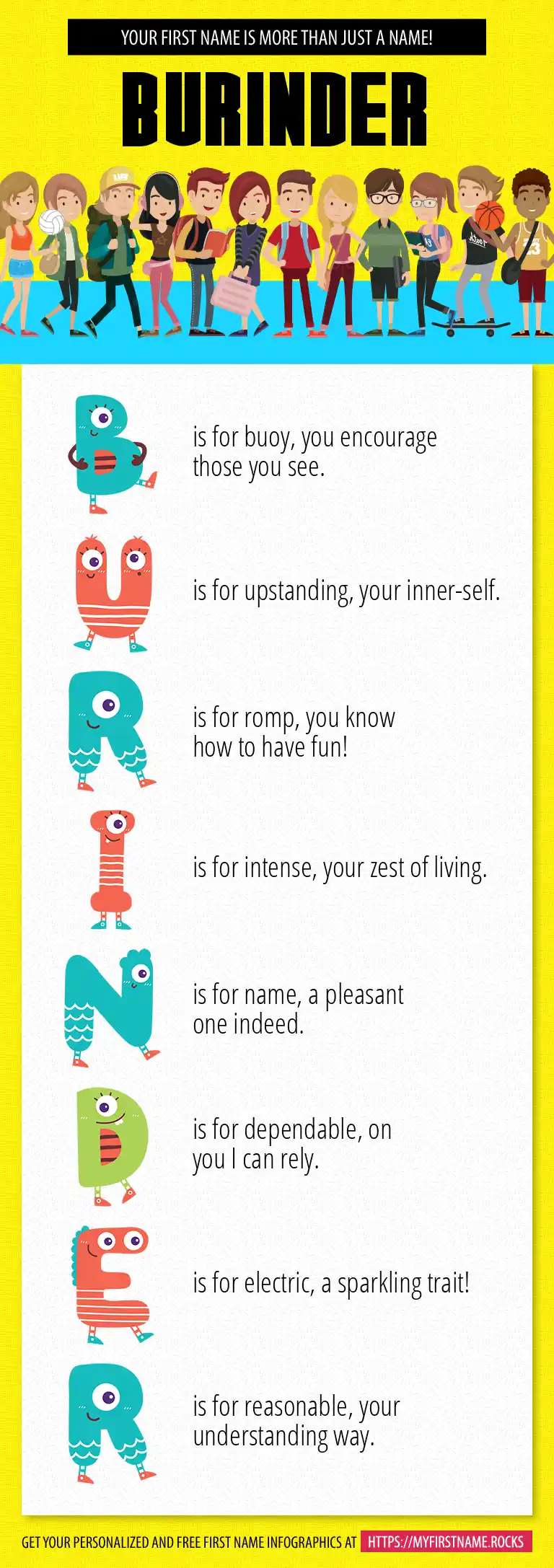 YOUR FIRST NAME IS MORE THAN JUST A NAME!

BURINDER

B is for buoy, you encourage those you see.

U is for upstanding, your inner-self.

R is for romp, you know how to have fun!

I is for intense, your zest of living.

N is for name, a pleasant one indeed.

D is for dependable, on you I can rely.

E is for electric, a sparkling trait!

R is for reasonable, your understanding way.

GET YOUR PERSONALIZED AND FREE FIRST NAME INFOGRAPHICS AT HTTPS://MYFIRSTNAME.ROCKS