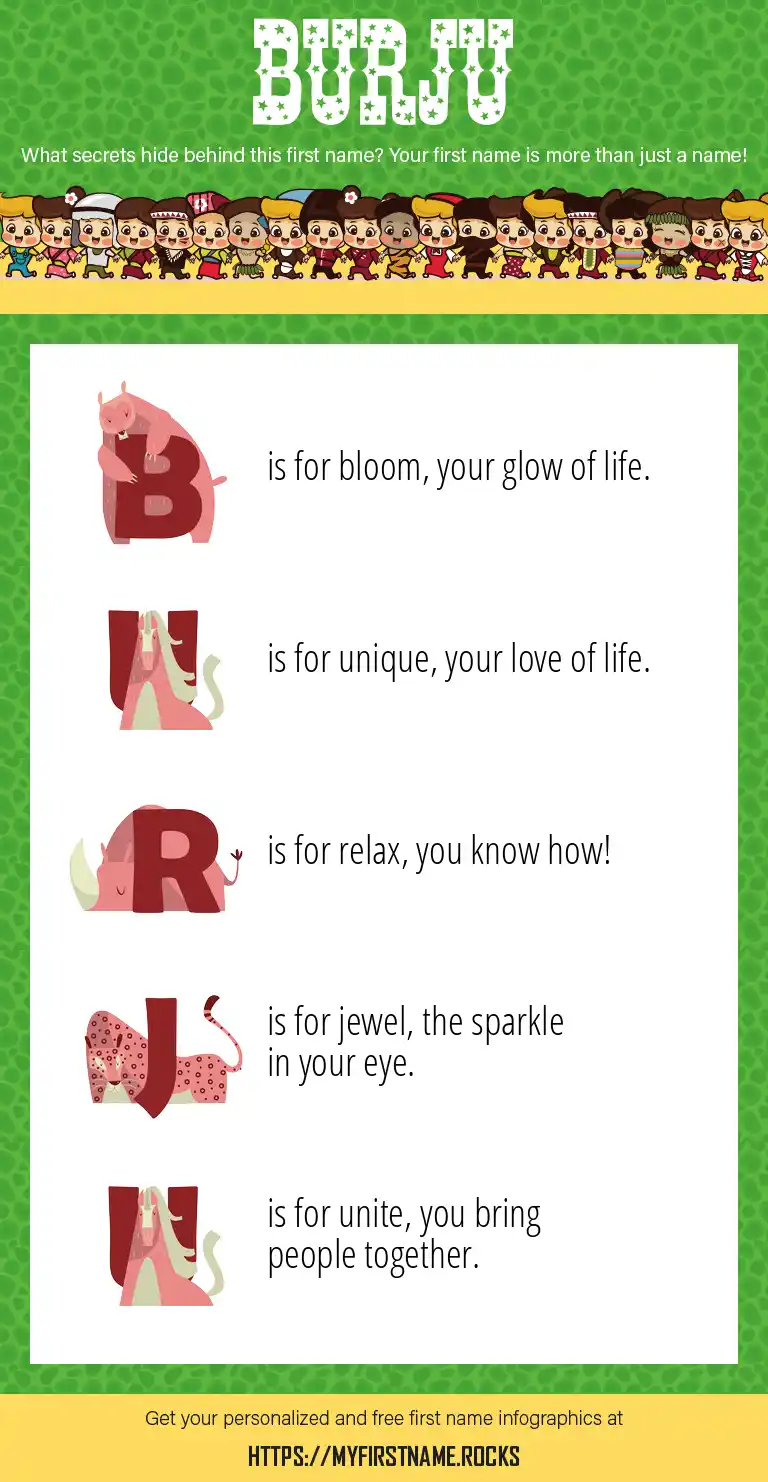 BURJU

What secrets hide behind this first name? Your first name is more than just a name!

B is for bloom, your glow of life.

U is for unique, your love of life.

R is for relax, you know how!

J is for jewel, the sparkle in your eye.

U is for unite, you bring people together.

Get your personalized and free first name infographics at

HTTPS://MYFIRSTNAME.ROCKS