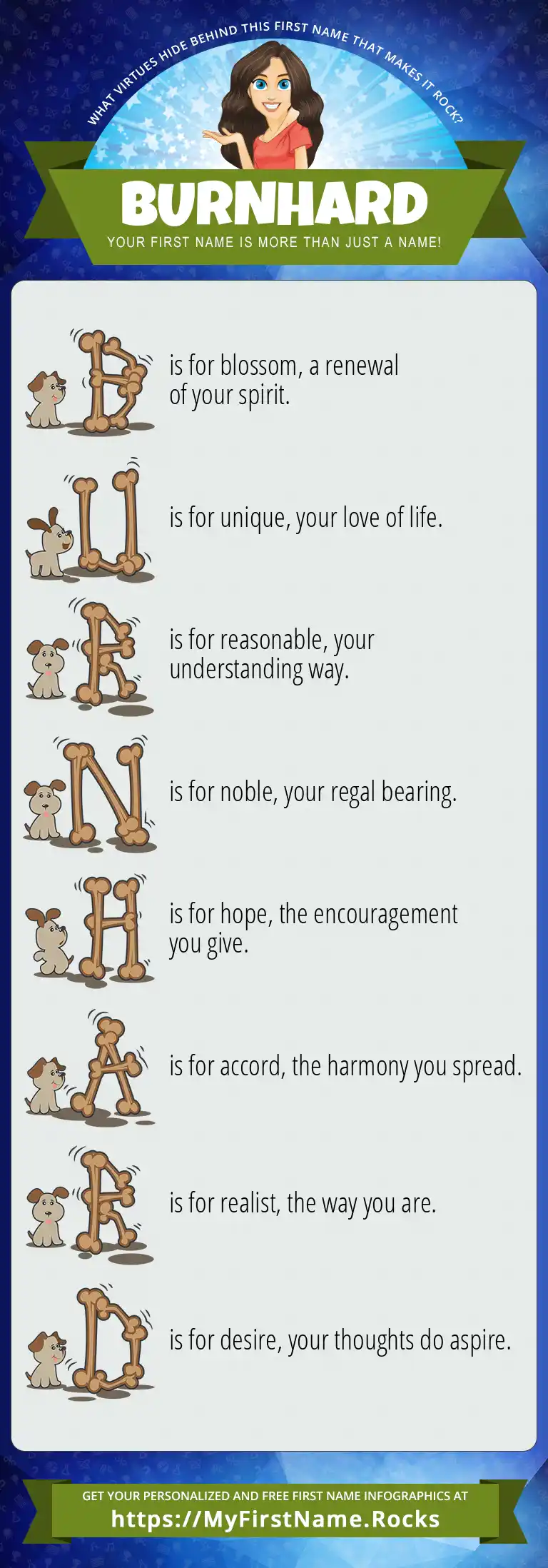 WHAT VIRTUES HIDE BEHIND THIS FIRST NAME THAT MAKES IT ROCK?

BURNHARD

YOUR FIRST NAME IS MORE THAN JUST A NAME!

B is for blossom, a renewal of your spirit.

U is for unique, your love of life.

R is for reasonable, your understanding way.

N is for noble, your regal bearing.

H is for hope, the encouragement you give.

A is for accord, the harmony you spread.

R is for realist, the way you are.

D is for desire, your thoughts do aspire.

GET YOUR PERSONALIZED AND FREE FIRST NAME INFOGRAPHICS AT

https://MyFirstName.Rocks