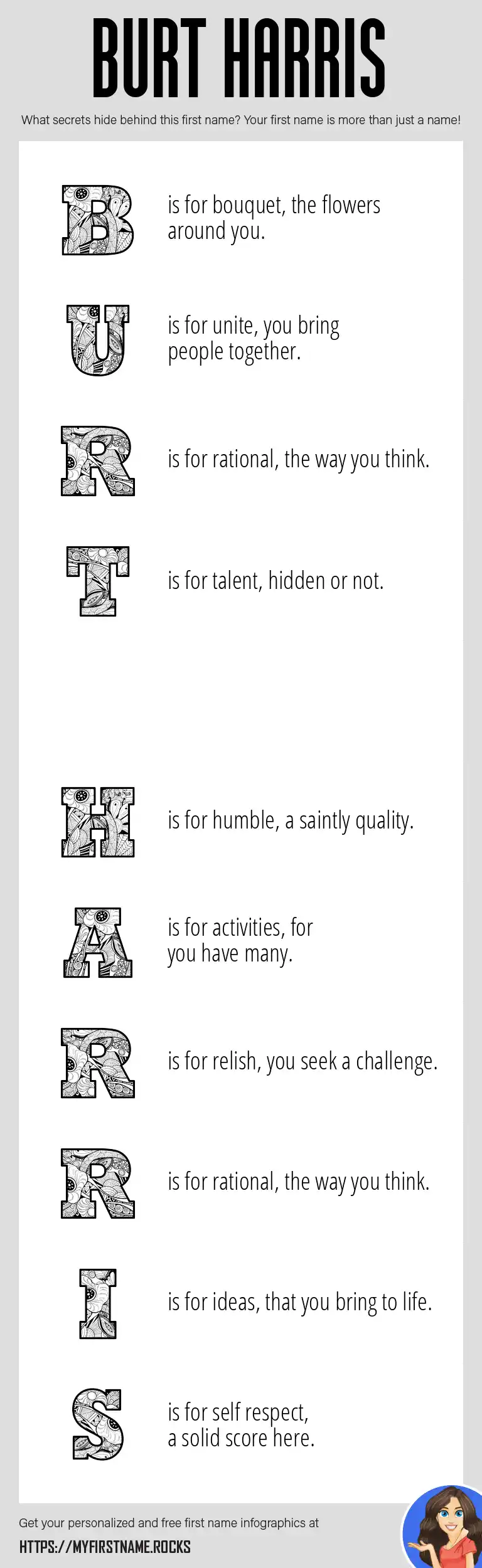 BURT HARRIS

What secrets hide behind this first name? Your first name is more than just a name!

B is for bouquet, the flowers around you.

U is for unite, you bring people together.

R is for rational, the way you think.

T is for talent, hidden or not.

H is for humble, a saintly quality.

A is for activities, for you have many.

R is for relish, you seek a challenge.

R is for rational, the way you think.

I is for ideas, that you bring to life.

S is for self respect, a solid score here.

Get your personalized and free first name infographics at

HTTPS://MYFIRSTNAME.ROCKS