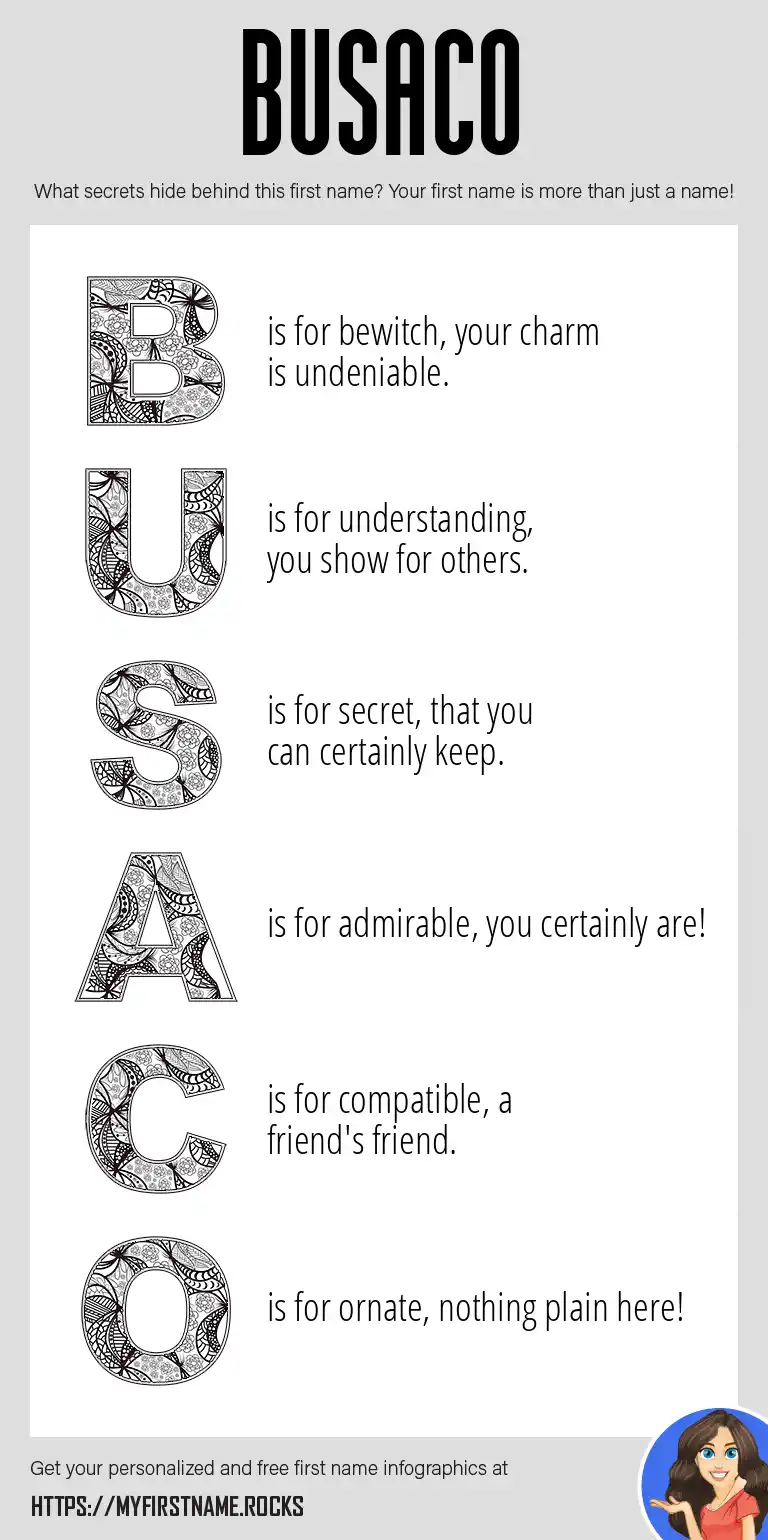 BUSACO

What secrets hide behind this first name? Your first name is more than just a name!

B is for bewitch, your charm is undeniable.

U is for understanding, you show for others.

S is for secret, that you can certainly keep.

A is for admirable, you certainly are!

C is for compatible, a friend's friend.

O is for ornate, nothing plain here!

Get your personalized and free first name infographics at

HTTPS://MYFIRSTNAME.ROCKS