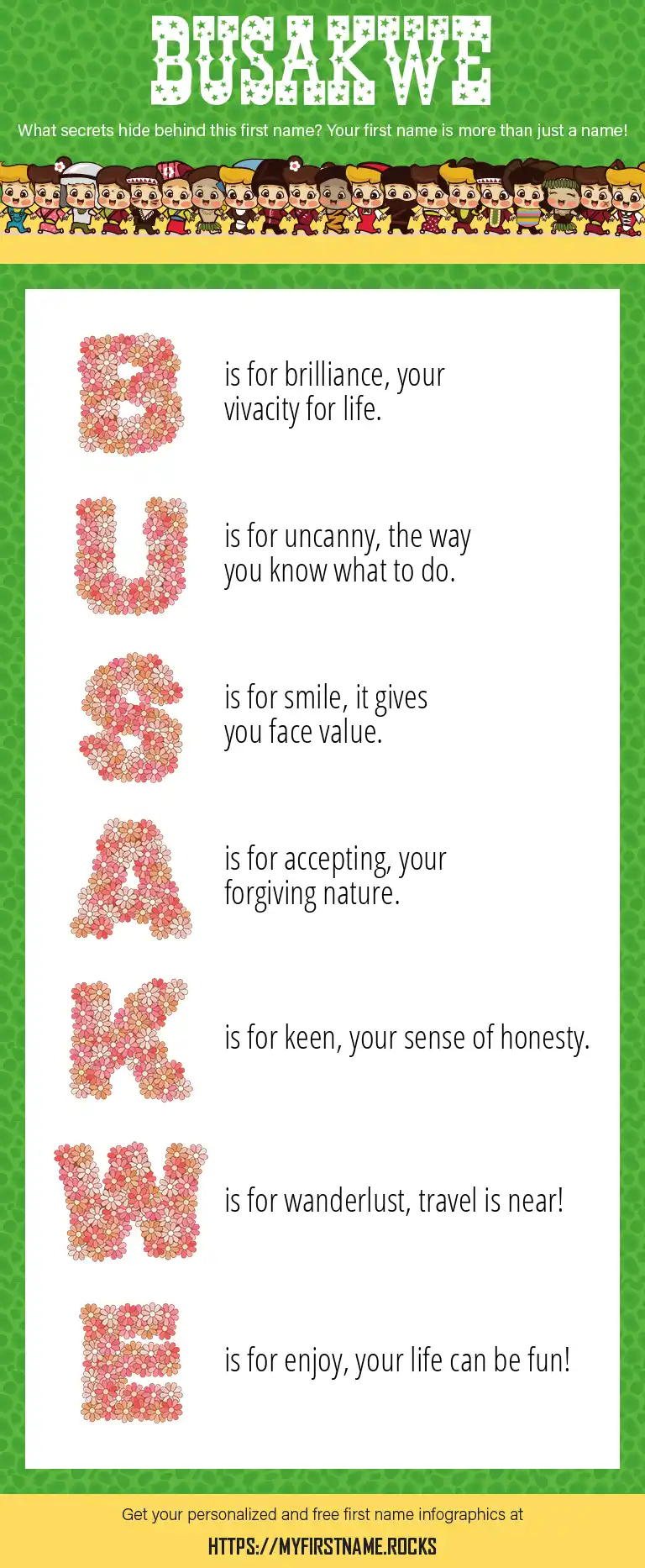 BUSAKWE

What secrets hide behind this first name? Your first name is more than just a name!

B is for brilliance, your vivacity for life.

U is for uncanny, the way you know what to do.

S is for smile, it gives you face value.

A is for accepting, your forgiving nature.

K is for keen, your sense of honesty.

W is for wanderlust, travel is near!

E is for enjoy, your life can be fun!

Get your personalized and free first name infographics at

HTTPS://MYFIRSTNAME.ROCKS