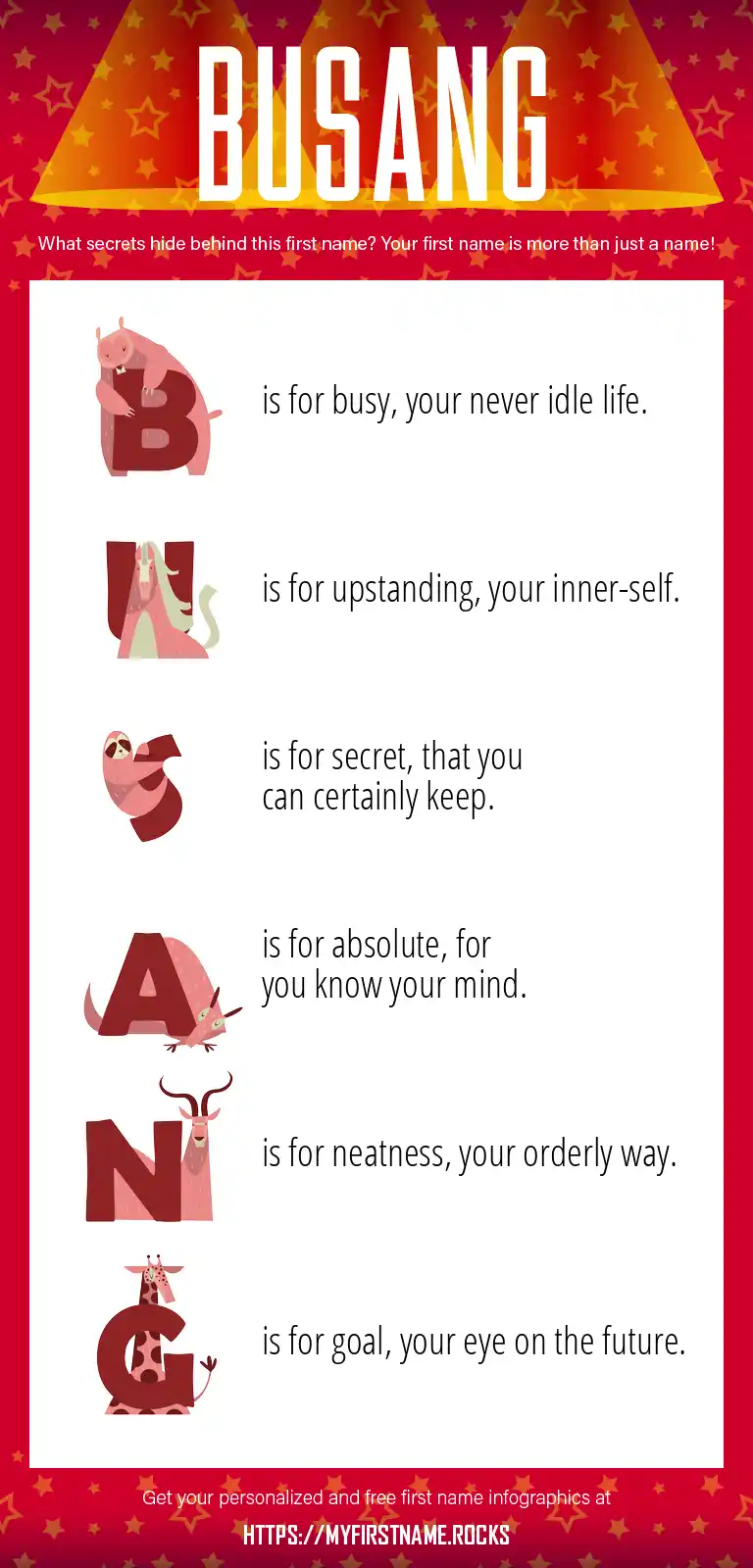 BUSANG

What secrets hide behind this first name? Your first name is more than just a name!

B is for busy, your never idle life.

U is for upstanding, your inner-self.

S is for secret, that you can certainly keep.

A is for absolute, for you know your mind.

N is for neatness, your orderly way.

G is for goal, your eye on the future.

Get your personalized and free first name infographics at

HTTPS://MYFIRSTNAME.ROCKS