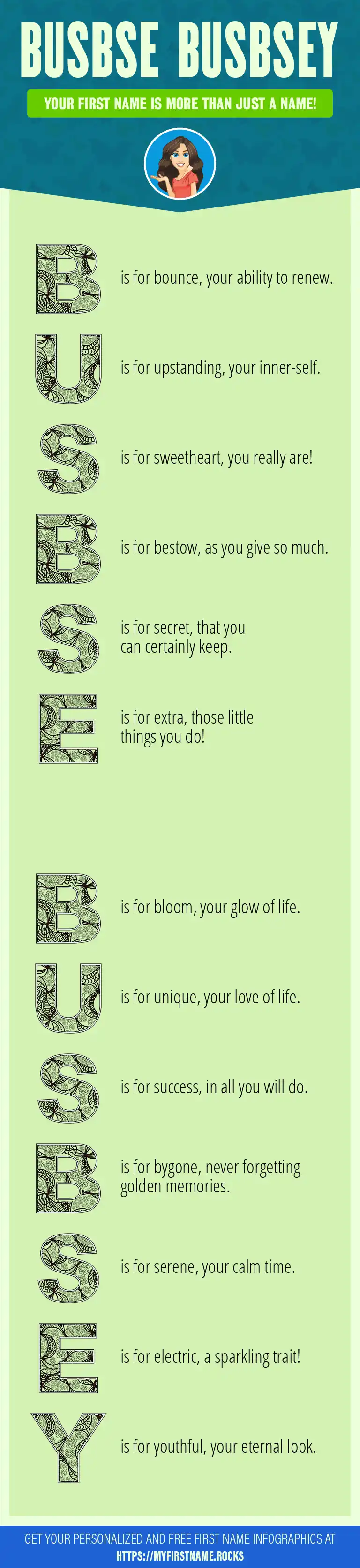 BUSBSE BUSBSEY

YOUR FIRST NAME IS MORE THAN JUST A NAME!

B is for bounce, your ability to renew.

U is for upstanding, your inner-self.

S is for sweetheart, you really are!

B is for bestow, as you give so much.

S is for secret, that you can certainly keep.

E is for extra, those little things you do!

B is for bloom, your glow of life.

U is for unique, your love of life.

S is for success, in all you will do.

B is for bygone, never forgetting golden memories.

S is for serene, your calm time.

E is for electric, a sparkling trait!

Y is for youthful, your eternal look.

GET YOUR PERSONALIZED AND FREE FIRST NAME INFOGRAPHICS AT HTTPS://MYFIRSTNAME.ROCKS