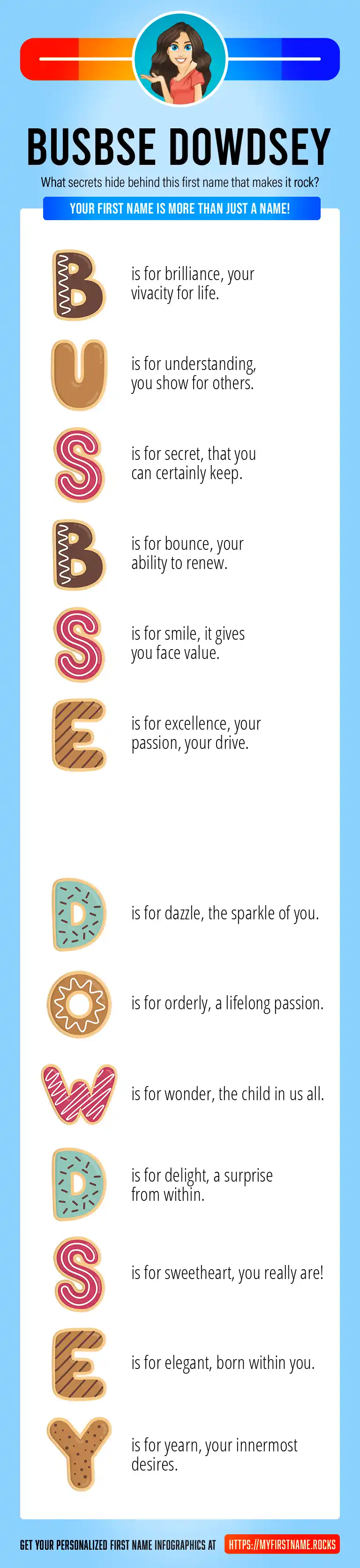 BUSBSE DOWDSEY

What secrets hide behind this first name that makes it rock?

YOUR FIRST NAME IS MORE THAN JUST A NAME!

B is for brilliance, your vivacity for life.

U is for understanding, you show for others.

S is for secret, that you can certainly keep.

B is for bounce, your ability to renew.

S is for smile, it gives you face value.

E is for excellence, your passion, your drive.

D is for dazzle, the sparkle of you.

O is for orderly, a lifelong passion.

W is for wonder, the child in us all.

D is for delight, a surprise from within.

S is for sweetheart, you really are!

E is for elegant, born within you.

Y is for yearn, your innermost desires.

GET YOUR PERSONALIZED FIRST NAME INFOGRAPHICS AT HTTPS://MYFIRSTNAME.ROCKS