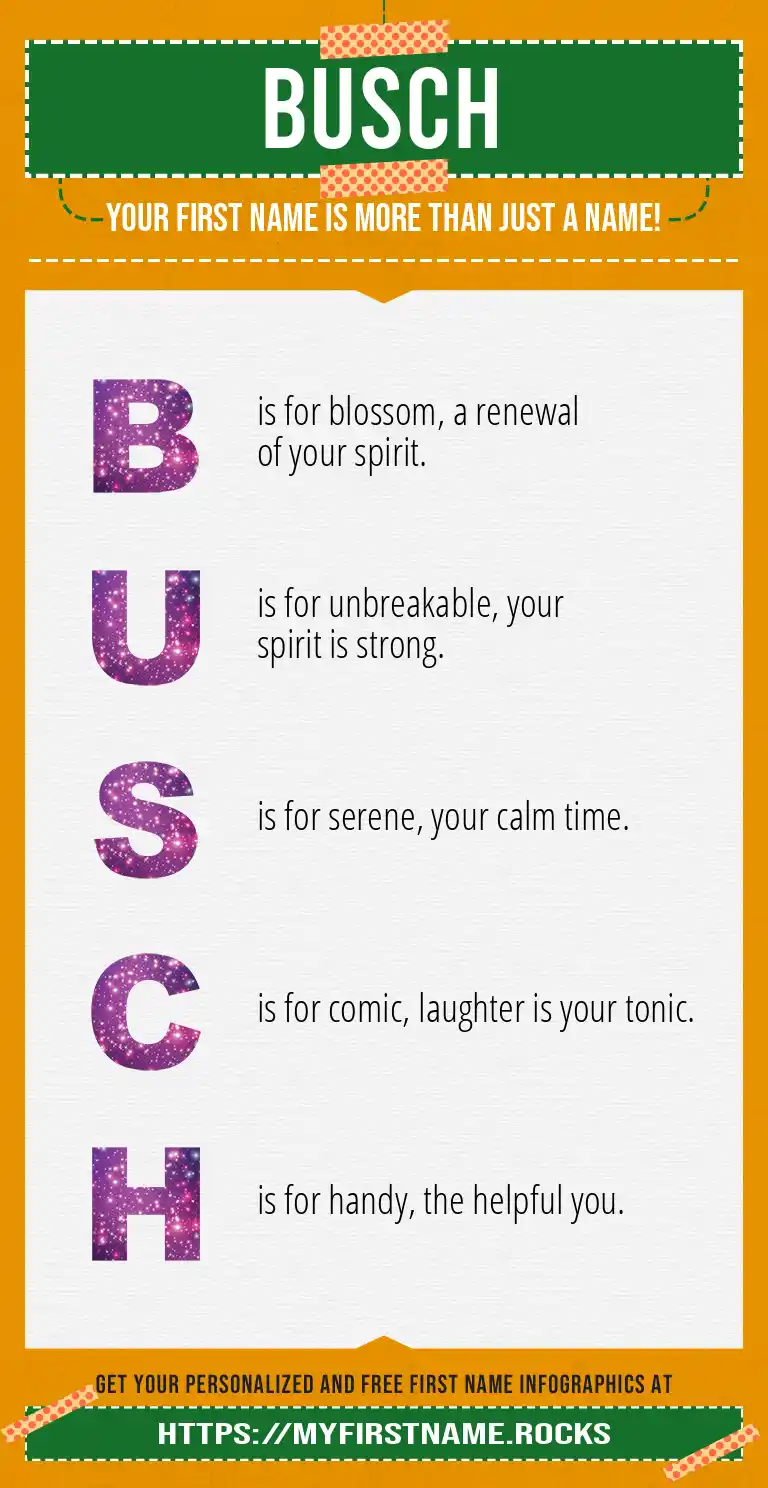 BUSCH

YOUR FIRST NAME IS MORE THAN JUST A NAME!

B is for blossom, a renewal of your spirit.

U is for unbreakable, your spirit is strong.

S is for serene, your calm time.

C is for comic, laughter is your tonic.

H is for handy, the helpful you.

GET YOUR PERSONALIZED AND FREE FIRST NAME INFOGRAPHICS AT

HTTPS://MYFIRSTNAME.ROCKS