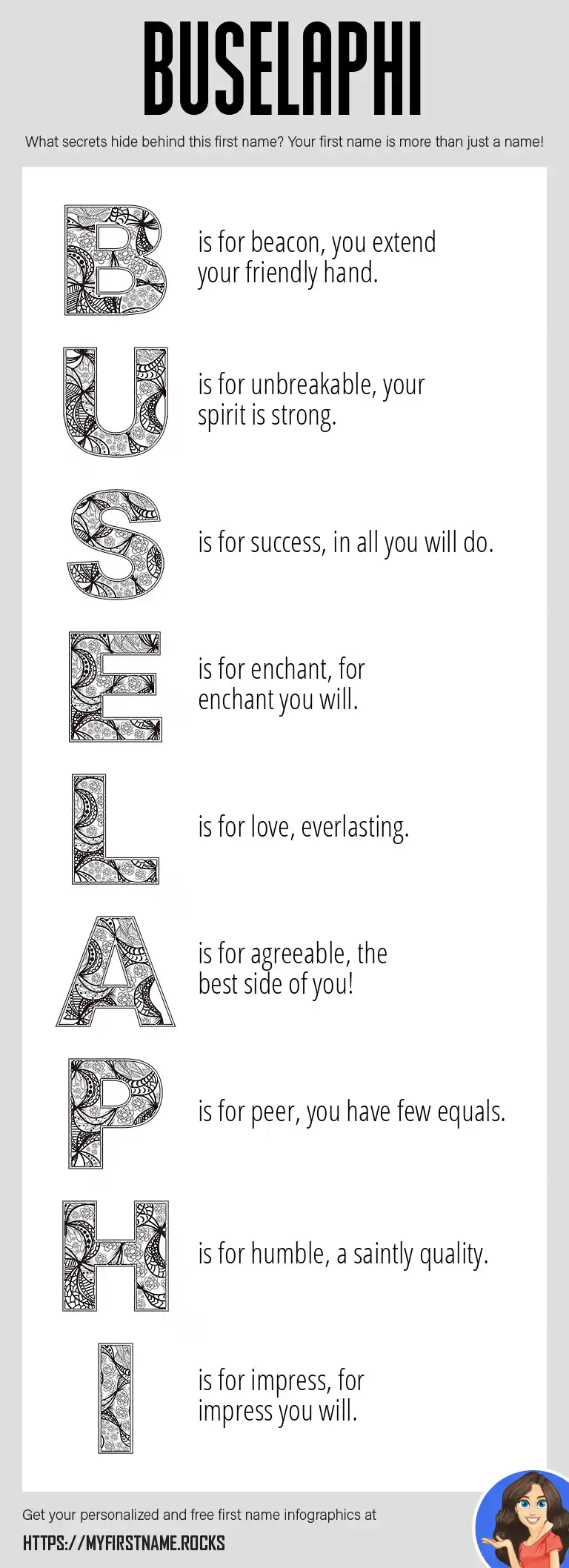 BUSELAPHI

What secrets hide behind this first name? Your first name is more than just a name!

B is for beacon, you extend your friendly hand.

U is for unbreakable, your spirit is strong.

S is for success, in all you will do.

E is for enchant, for enchant you will.

L is for love, everlasting.

A is for agreeable, the best side of you!

P is for peer, you have few equals.

H is for humble, a saintly quality.

I is for impress, for impress you will.

Get your personalized and free first name infographics at

HTTPS://MYFIRSTNAME.ROCKS