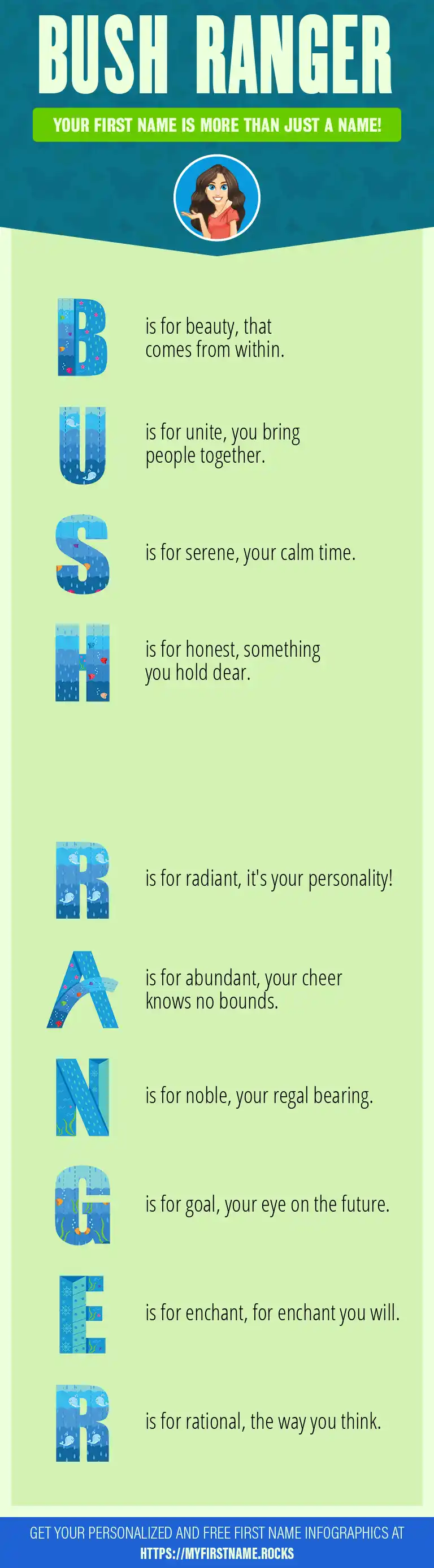 BUSH RANGER

YOUR FIRST NAME IS MORE THAN JUST A NAME!

B is for beauty, that comes from within.

U is for unite, you bring people together.

S is for serene, your calm time.

H is for honest, something you hold dear.

R is for radiant, it's your personality!

A is for abundant, your cheer knows no bounds.

N is for noble, your regal bearing.

G is for goal, your eye on the future.

E is for enchant, for enchant you will.

R is for rational, the way you think.

GET YOUR PERSONALIZED AND FREE FIRST NAME INFOGRAPHICS AT
HTTPS://MYFIRSTNAME.ROCKS