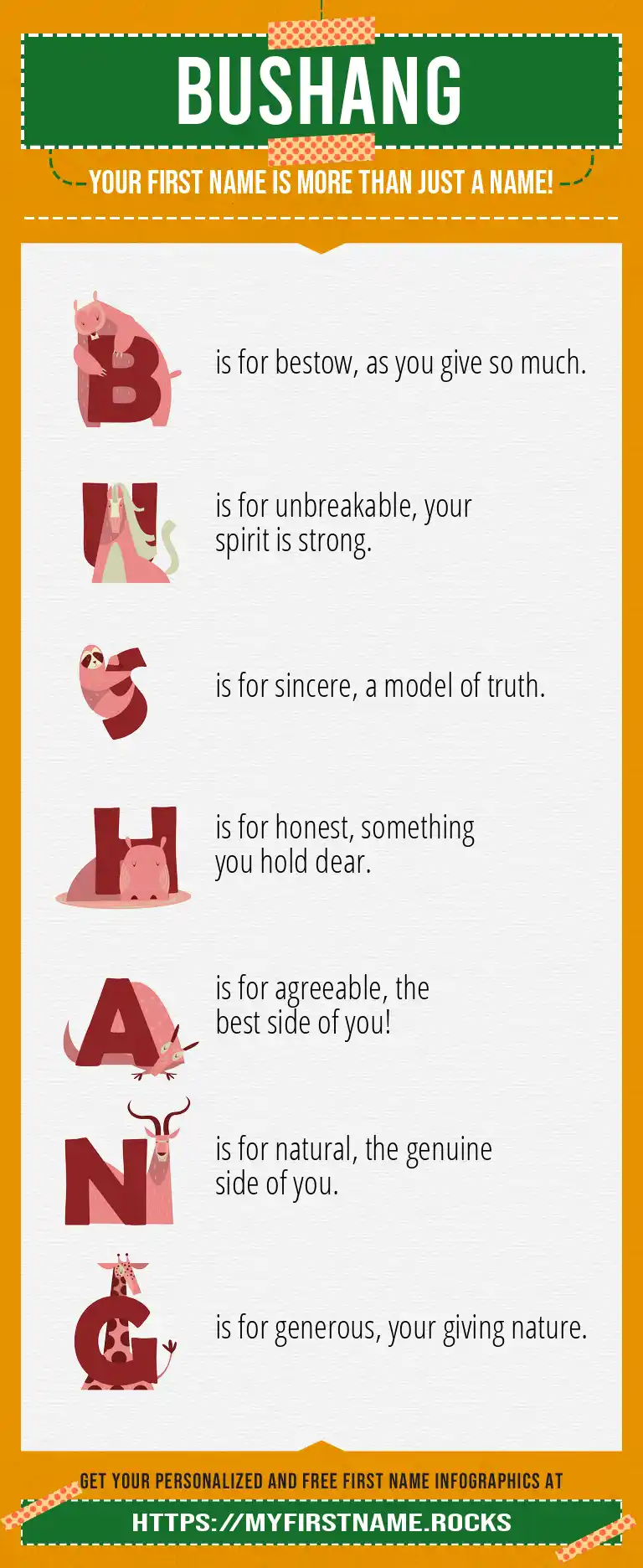 BUSHANG

YOUR FIRST NAME IS MORE THAN JUST A NAME!

B is for bestow, as you give so much.

U is for unbreakable, your spirit is strong.

S is for sincere, a model of truth.

H is for honest, something you hold dear.

A is for agreeable, the best side of you!

N is for natural, the genuine side of you.

G is for generous, your giving nature.

GET YOUR PERSONALIZED AND FREE FIRST NAME INFOGRAPHICS AT

HTTPS://MYFIRSTNAME.ROCKS