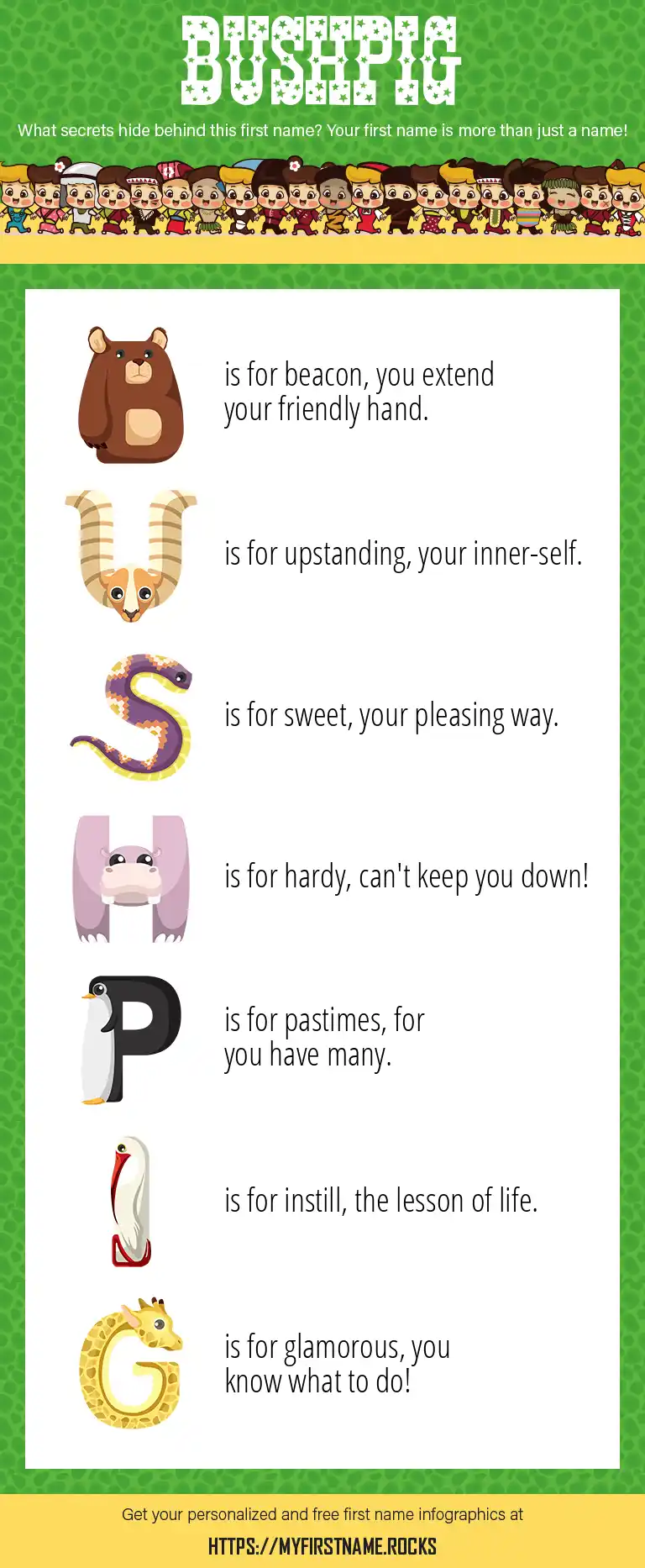 BUSHPIG

What secrets hide behind this first name? Your first name is more than just a name!

B is for beacon, you extend your friendly hand.

U is for upstanding, your inner-self.

S is for sweet, your pleasing way.

H is for hardy, can't keep you down!

P is for pastimes, for you have many.

I is for instill, the lesson of life.

G is for glamorous, you know what to do!

Get your personalized and free first name infographics at

HTTPS://MYFIRSTNAME.ROCKS