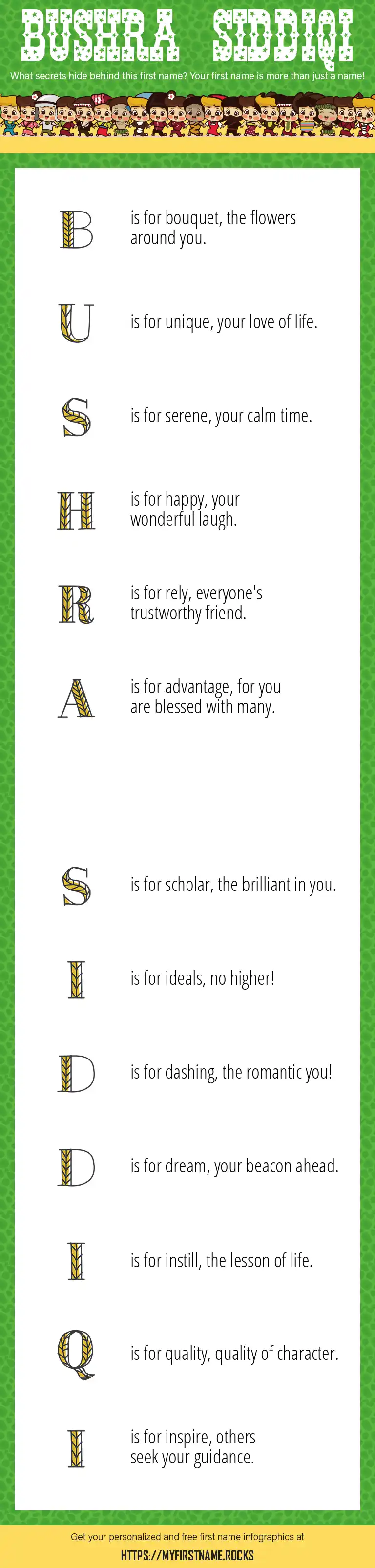 BUSHRA SIDDIQI

What secrets hide behind this first name? Your first name is more than just a name!

B is for bouquet, the flowers around you.

U is for unique, your love of life.

S is for serene, your calm time.

H is for happy, your wonderful laugh.

R is for rely, everyone's trustworthy friend.

A is for advantage, for you are blessed with many.

S is for scholar, the brilliant in you.

I is for ideals, no higher!

D is for dashing, the romantic you!

D is for dream, your beacon ahead.

I is for instill, the lesson of life.

Q is for quality, quality of character.

I is for inspire, others seek your guidance.

Get your personalized and free first name infographics at

HTTPS://MYFIRSTNAME.ROCKS