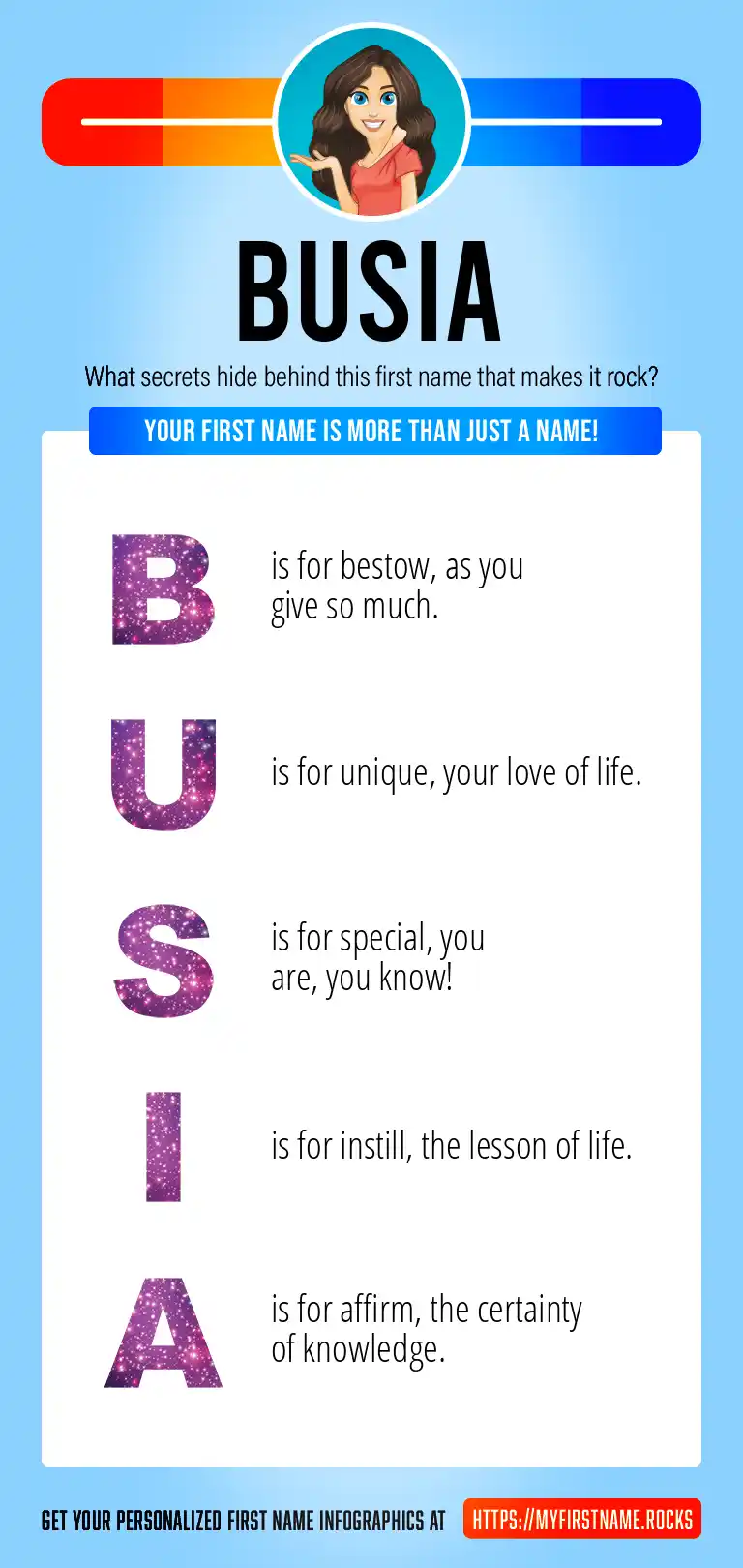 BUSIA

What secrets hide behind this first name that makes it rock?

YOUR FIRST NAME IS MORE THAN JUST A NAME!

B is for bestow, as you give so much.

U is for unique, your love of life.

S is for special, you are, you know!

I is for instill, the lesson of life.

A is for affirm, the certainty of knowledge.

GET YOUR PERSONALIZED FIRST NAME INFOGRAPHICS AT HTTPS://MYFIRSTNAME.ROCKS