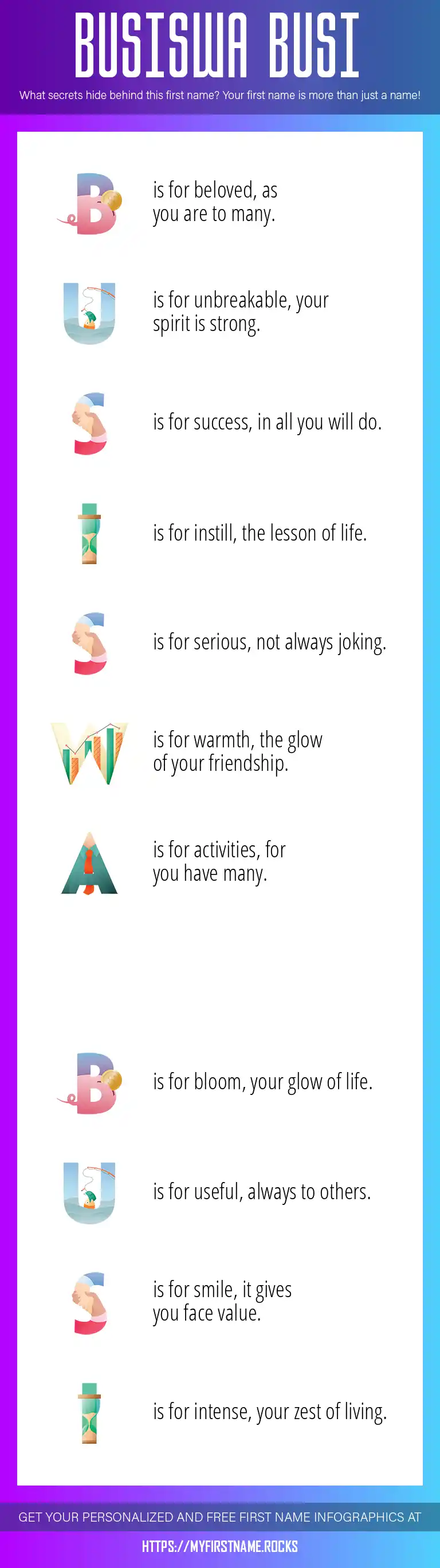 BUSISWA BUSI

What secrets hide behind this first name? Your first name is more than just a name!

B is for beloved, as you are to many.

U is for unbreakable, your spirit is strong.

S is for success, in all you will do.

I is for instill, the lesson of life.

S is for serious, not always joking.

W is for warmth, the glow of your friendship.

A is for activities, for you have many.

B is for bloom, your glow of life.

U is for useful, always to others.

S is for smile, it gives you face value.

I is for intense, your zest of living.

GET YOUR PERSONALIZED AND FREE FIRST NAME INFOGRAPHICS AT

HTTPS://MYFIRSTNAME.ROCKS