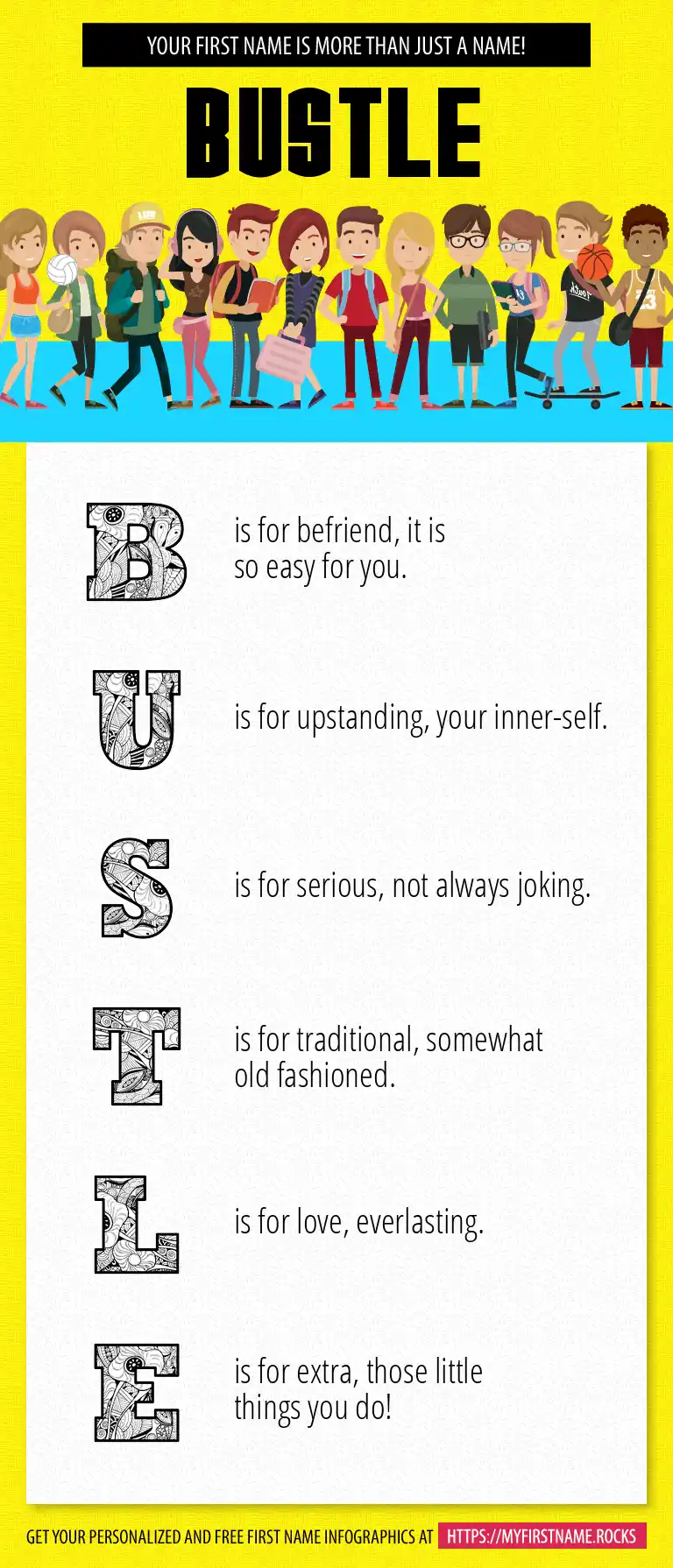 YOUR FIRST NAME IS MORE THAN JUST A NAME!

BUSTLE

B is for befriend, it is so easy for you.

U is for upstanding, your inner-self.

S is for serious, not always joking.

T is for traditional, somewhat old fashioned.

L is for love, everlasting.

E is for extra, those little things you do!

GET YOUR PERSONALIZED AND FREE FIRST NAME INFOGRAPHICS AT HTTPS://MYFIRSTNAME.ROCKS