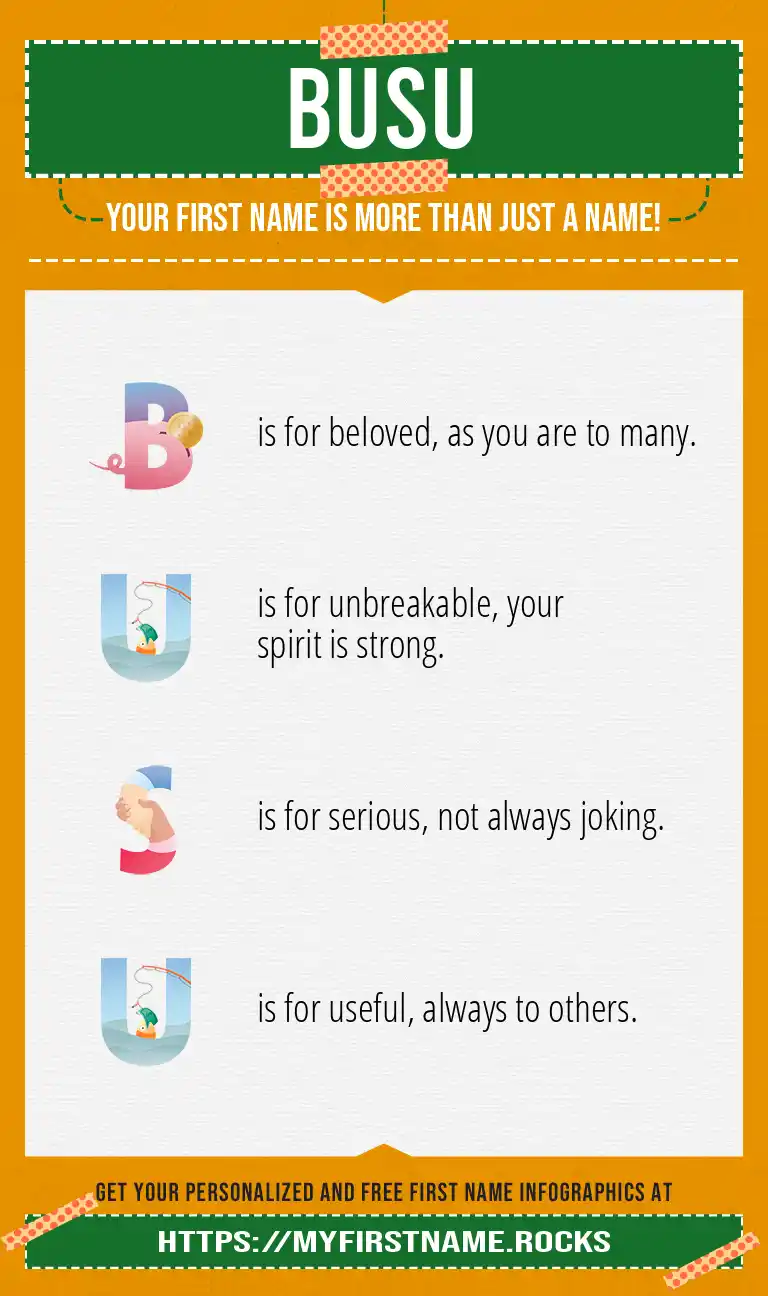 BUSU

YOUR FIRST NAME IS MORE THAN JUST A NAME!

B is for beloved, as you are to many.

U is for unbreakable, your spirit is strong.

S is for serious, not always joking.

U is for useful, always to others.

GET YOUR PERSONALIZED AND FREE FIRST NAME INFOGRAPHICS AT

HTTPS://MYFIRSTNAME.ROCKS