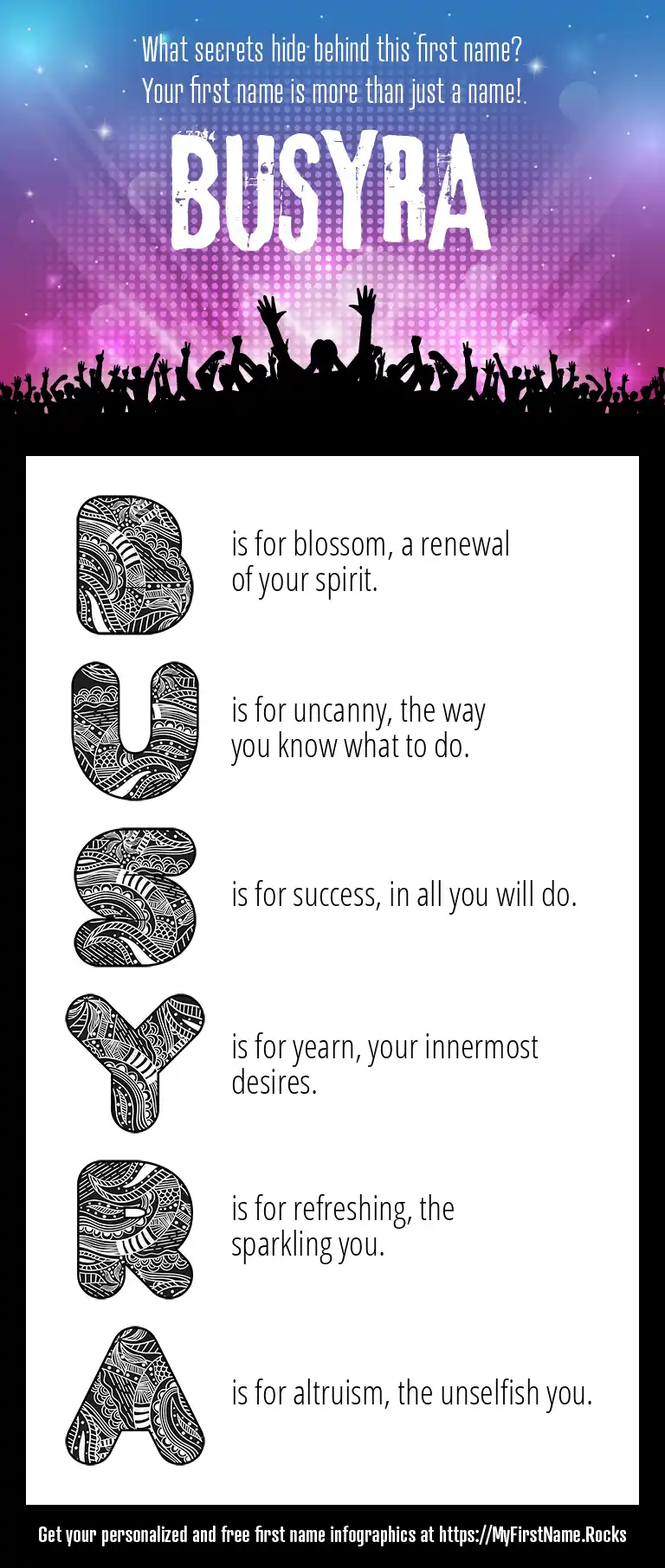 What secrets hide behind this first name?
Your first name is more than just a name!

BUSYRA

B is for blossom, a renewal of your spirit.

U is for uncanny, the way you know what to do.

S is for success, in all you will do.

Y is for yearn, your innermost desires.

R is for refreshing, the sparkling you.

A is for altruism, the unselfish you.

Get your personalized and free first name infographics at https://MyFirstName.Rocks