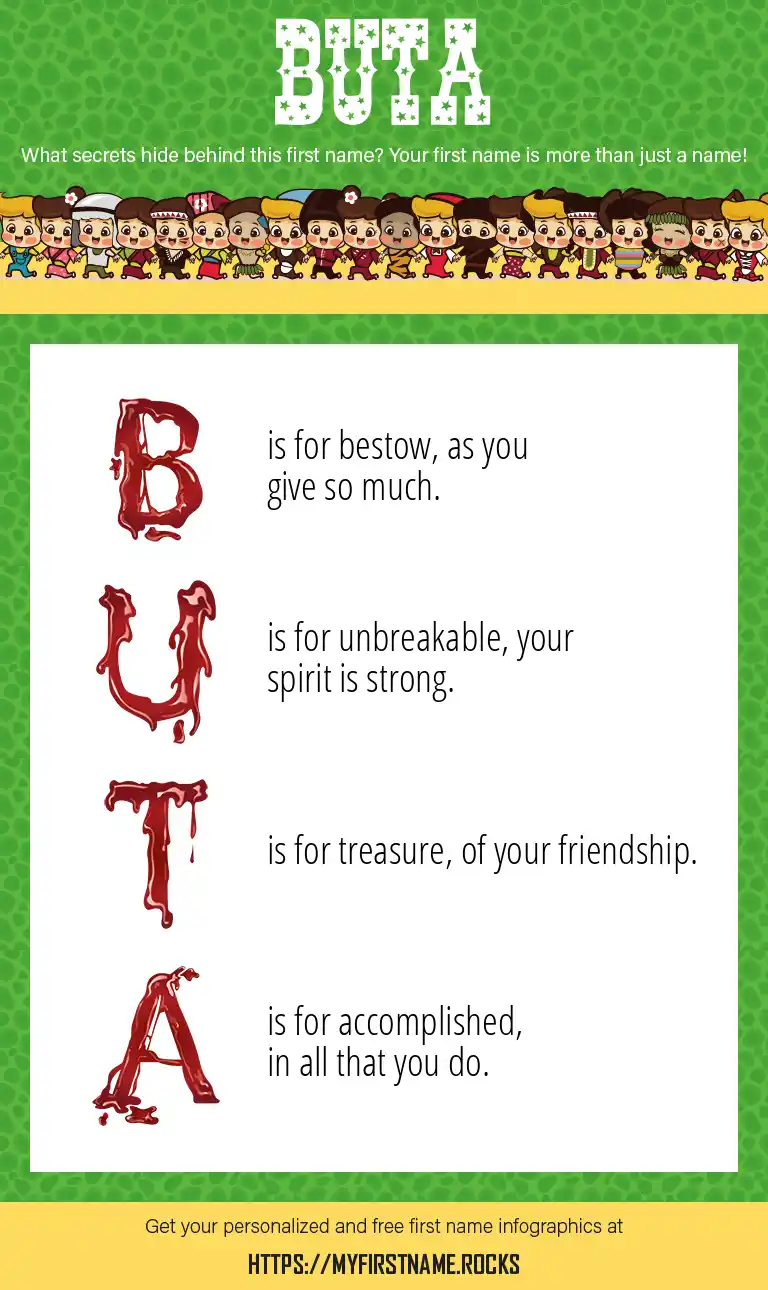 BUTA

What secrets hide behind this first name? Your first name is more than just a name!

B is for bestow, as you give so much.

U is for unbreakable, your spirit is strong.

T is for treasure, of your friendship.

A is for accomplished, in all that you do.

Get your personalized and free first name infographics at

HTTPS://MYFIRSTNAME.ROCKS