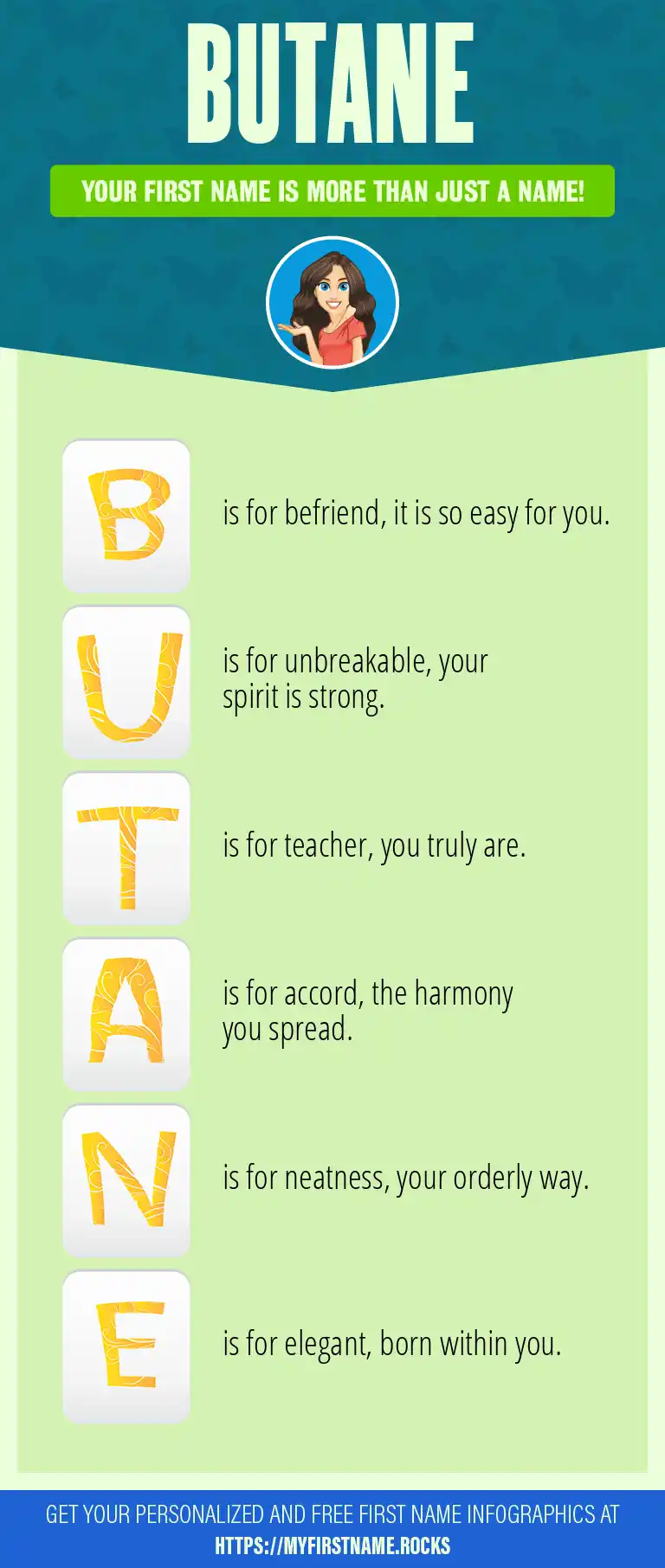 BUTANE

YOUR FIRST NAME IS MORE THAN JUST A NAME!

B is for befriend, it is so easy for you.

U is for unbreakable, your spirit is strong.

T is for teacher, you truly are.

A is for accord, the harmony you spread.

N is for neatness, your orderly way.

E is for elegant, born within you.

GET YOUR PERSONALIZED AND FREE FIRST NAME INFOGRAPHICS AT HTTPS://MYFIRSTNAME.ROCKS