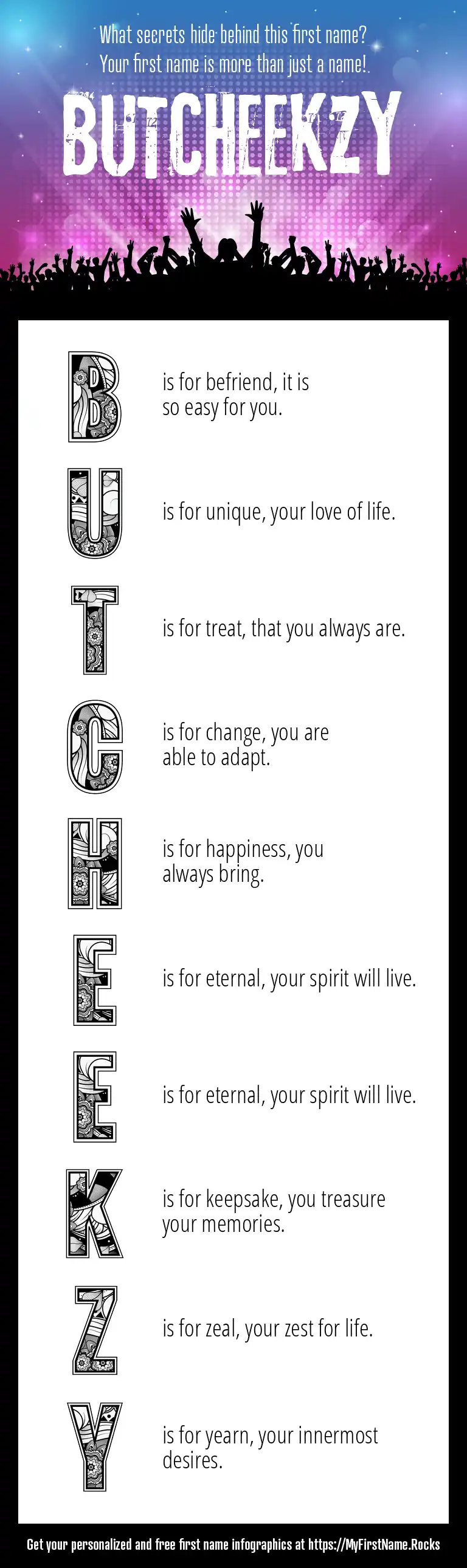 What secrets hide behind this first name?
Your first name is more than just a name!

BUTCHEEKZY

B is for befriend, it is so easy for you.

U is for unique, your love of life.

T is for treat, that you always are.

C is for change, you are able to adapt.

H is for happiness, you always bring.

E is for eternal, your spirit will live.

E is for eternal, your spirit will live.

K is for keepsake, you treasure your memories.

Z is for zeal, your zest for life.

Y is for yearn, your innermost desires.

Get your personalized and free first name infographics at https://MyFirstName.Rocks