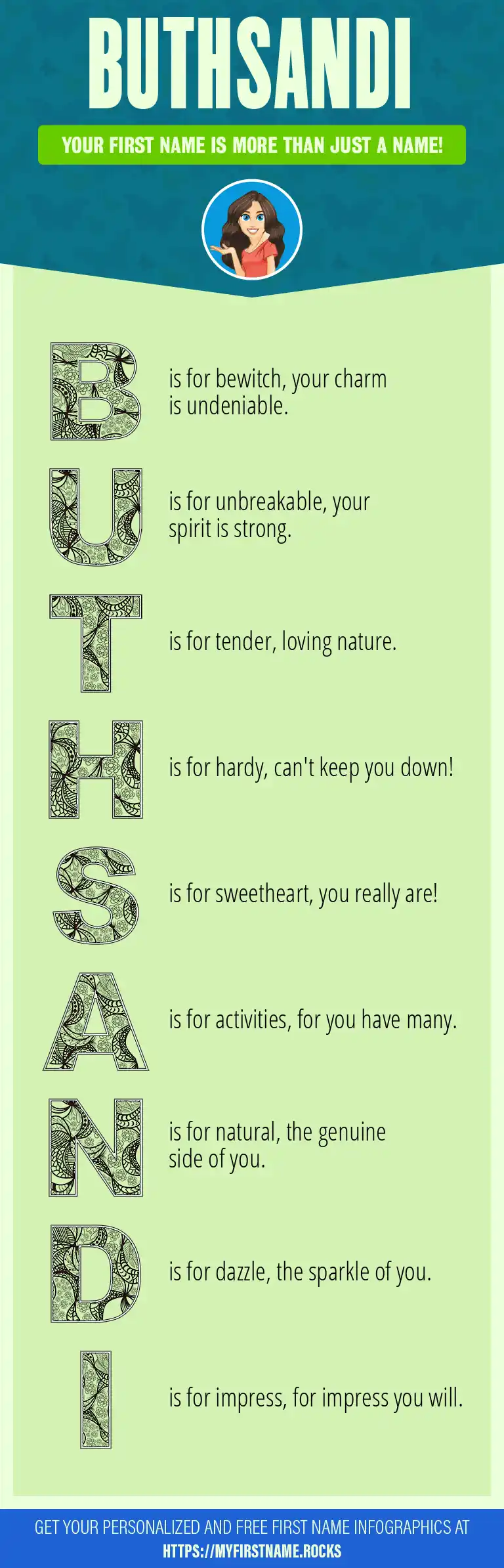 BUTHSANDI

YOUR FIRST NAME IS MORE THAN JUST A NAME!

B is for bewitch, your charm is undeniable.

U is for unbreakable, your spirit is strong.

T is for tender, loving nature.

H is for hardy, can't keep you down!

S is for sweetheart, you really are!

A is for activities, for you have many.

N is for natural, the genuine side of you.

D is for dazzle, the sparkle of you.

I is for impress, for impress you will.

GET YOUR PERSONALIZED AND FREE FIRST NAME INFOGRAPHICS AT
HTTPS://MYFIRSTNAME.ROCKS