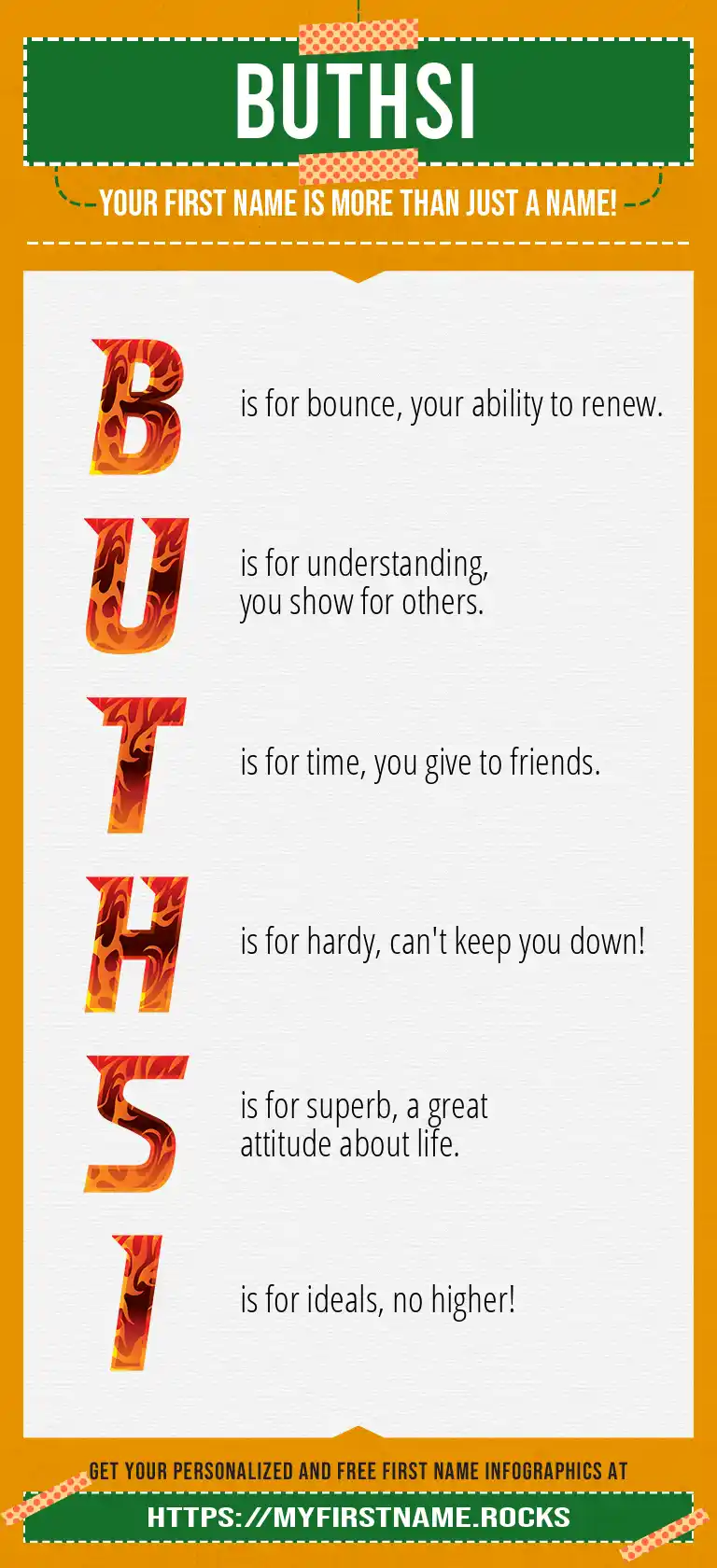 BUTHSI

YOUR FIRST NAME IS MORE THAN JUST A NAME!

B is for bounce, your ability to renew.

U is for understanding, you show for others.

T is for time, you give to friends.

H is for hardy, can't keep you down!

S is for superb, a great attitude about life.

I is for ideals, no higher!

GET YOUR PERSONALIZED AND FREE FIRST NAME INFOGRAPHICS AT

HTTPS://MYFIRSTNAME.ROCKS