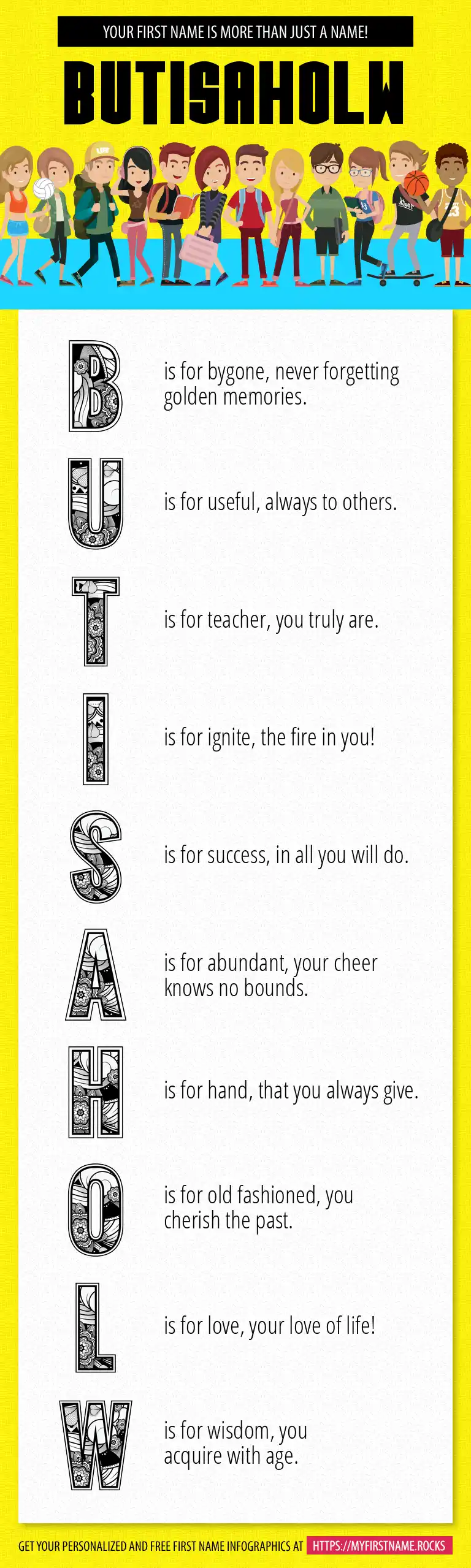 YOUR FIRST NAME IS MORE THAN JUST A NAME!

BUTISAHOLW

B is for bygone, never forgetting golden memories.

U is for useful, always to others.

T is for teacher, you truly are.

I is for ignite, the fire in you!

S is for success, in all you will do.

A is for abundant, your cheer knows no bounds.

H is for hand, that you always give.

O is for old fashioned, you cherish the past.

L is for love, your love of life!

W is for wisdom, you acquire with age.

GET YOUR PERSONALIZED AND FREE FIRST NAME INFOGRAPHICS AT HTTPS://MYFIRSTNAME.ROCKS