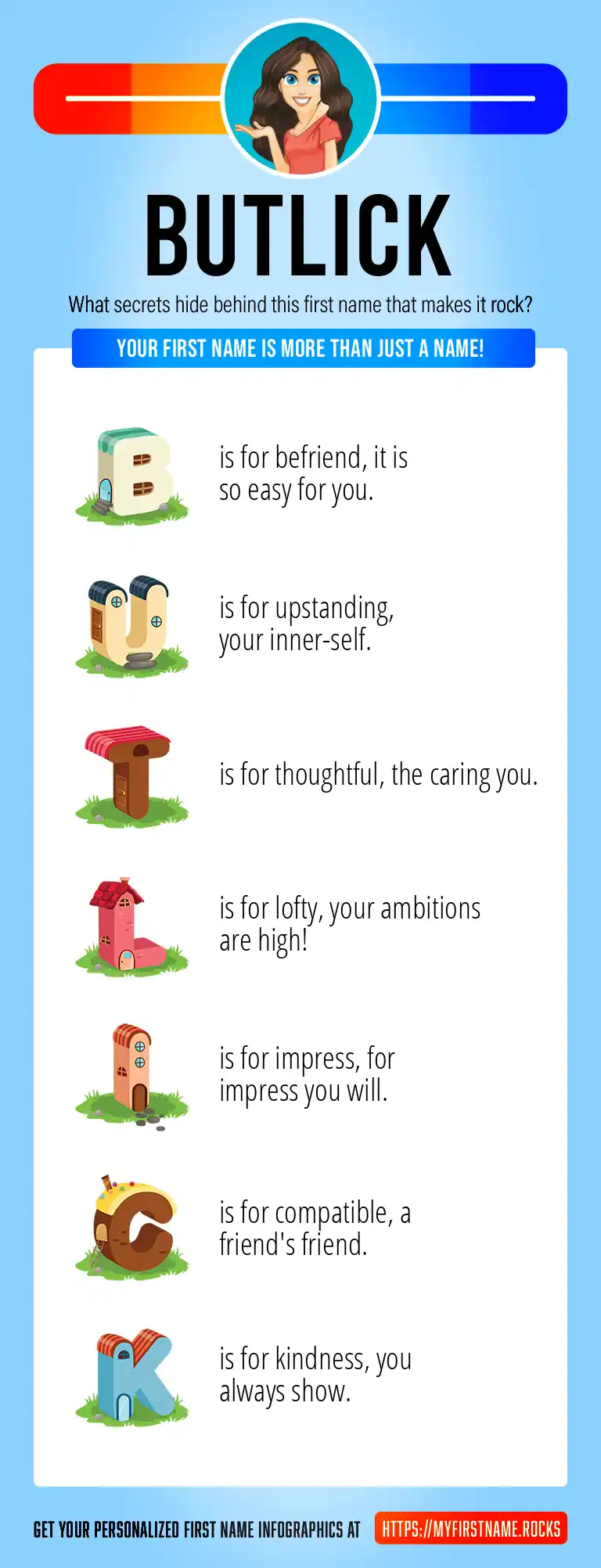 BUTLICK

What secrets hide behind this first name that makes it rock?

YOUR FIRST NAME IS MORE THAN JUST A NAME!

B is for befriend, it is so easy for you.

U is for upstanding, your inner-self.

T is for thoughtful, the caring you.

L is for lofty, your ambitions are high!

I is for impress, for impress you will.

C is for compatible, a friend's friend.

K is for kindness, you always show.

GET YOUR PERSONALIZED FIRST NAME INFOGRAPHICS AT HTTPS://MYFIRSTNAME.ROCKS