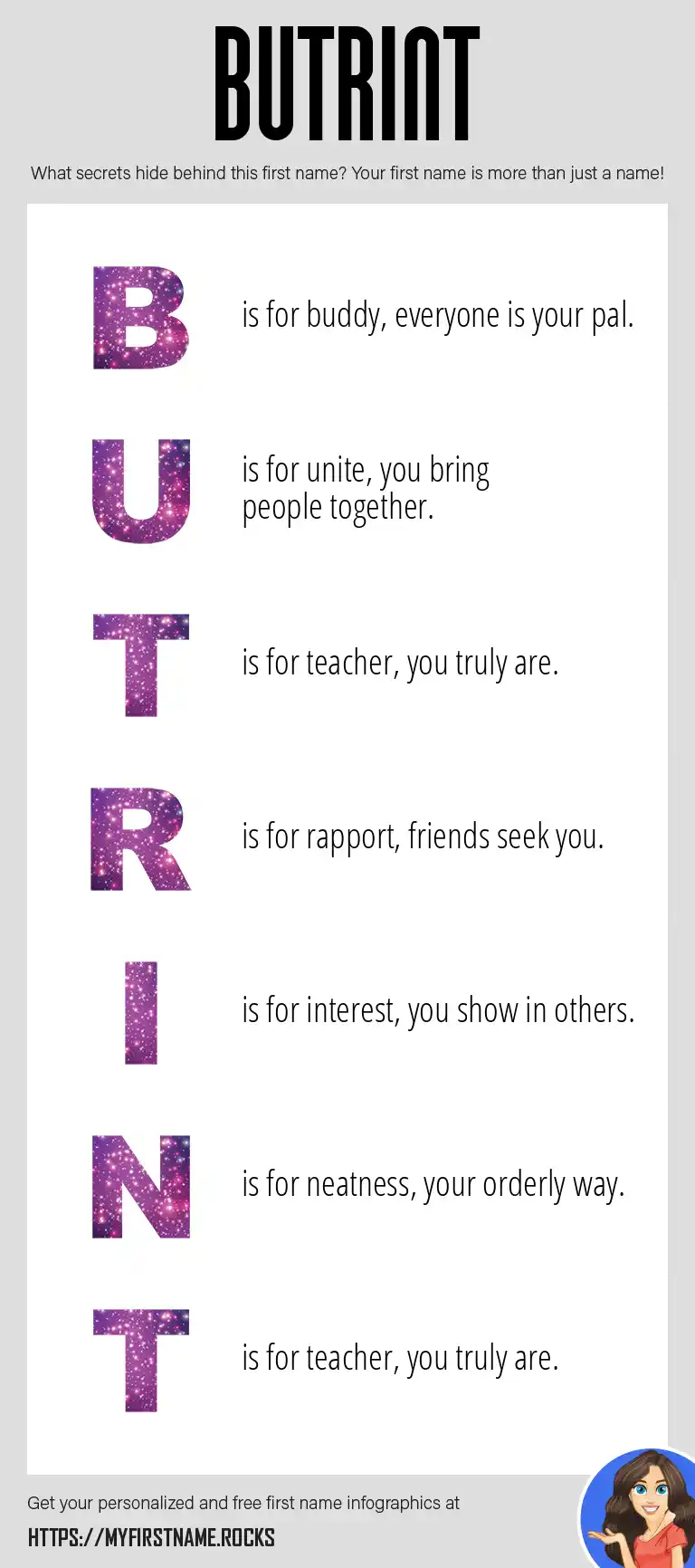 BUTRINT

What secrets hide behind this first name? Your first name is more than just a name!

B is for buddy, everyone is your pal.

U is for unite, you bring people together.

T is for teacher, you truly are.

R is for rapport, friends seek you.

I is for interest, you show in others.

N is for neatness, your orderly way.

T is for teacher, you truly are.

Get your personalized and free first name infographics at

HTTPS://MYFIRSTNAME.ROCKS