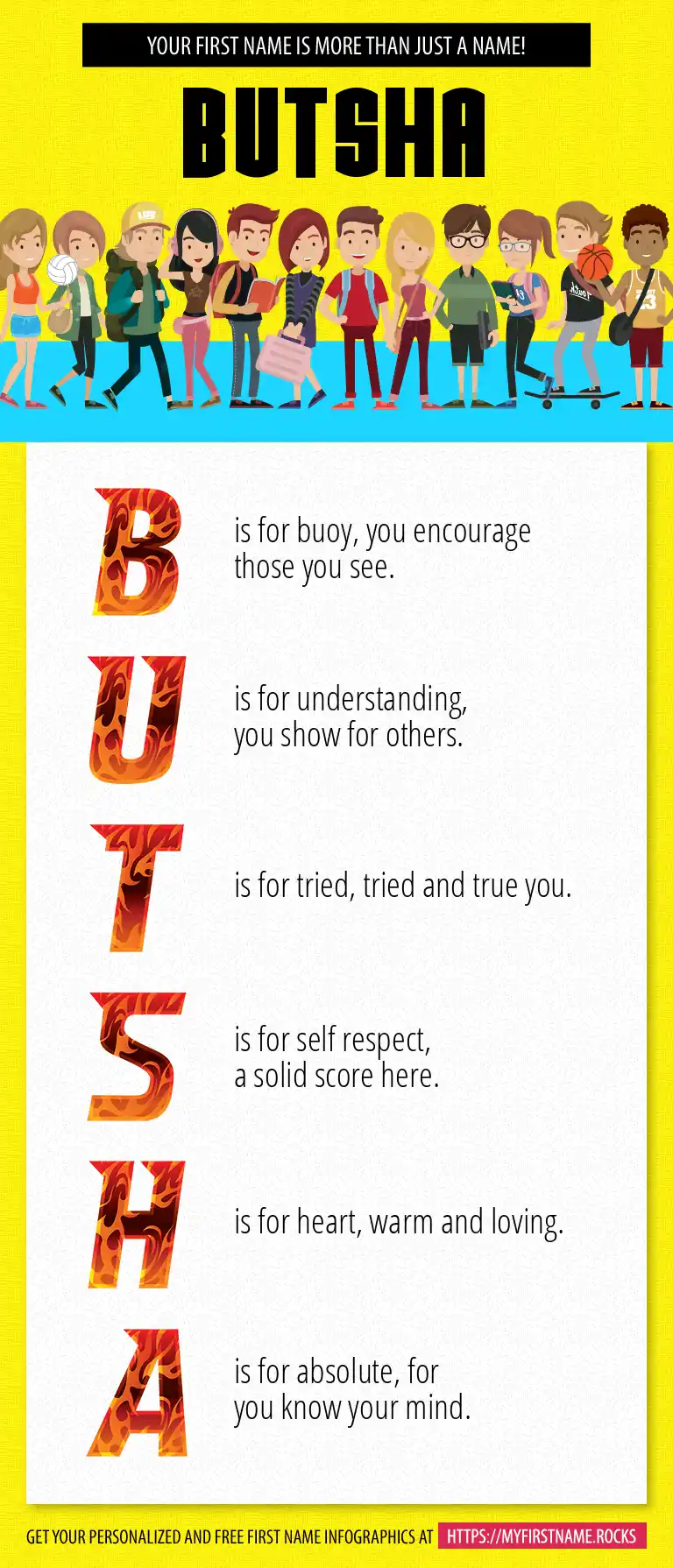 YOUR FIRST NAME IS MORE THAN JUST A NAME!

BUTSHA

B is for buoy, you encourage those you see.

U is for understanding, you show for others.

T is for tried, tried and true you.

S is for self respect, a solid score here.

H is for heart, warm and loving.

A is for absolute, for you know your mind.

GET YOUR PERSONALIZED AND FREE FIRST NAME INFOGRAPHICS AT HTTPS://MYFIRSTNAME.ROCKS