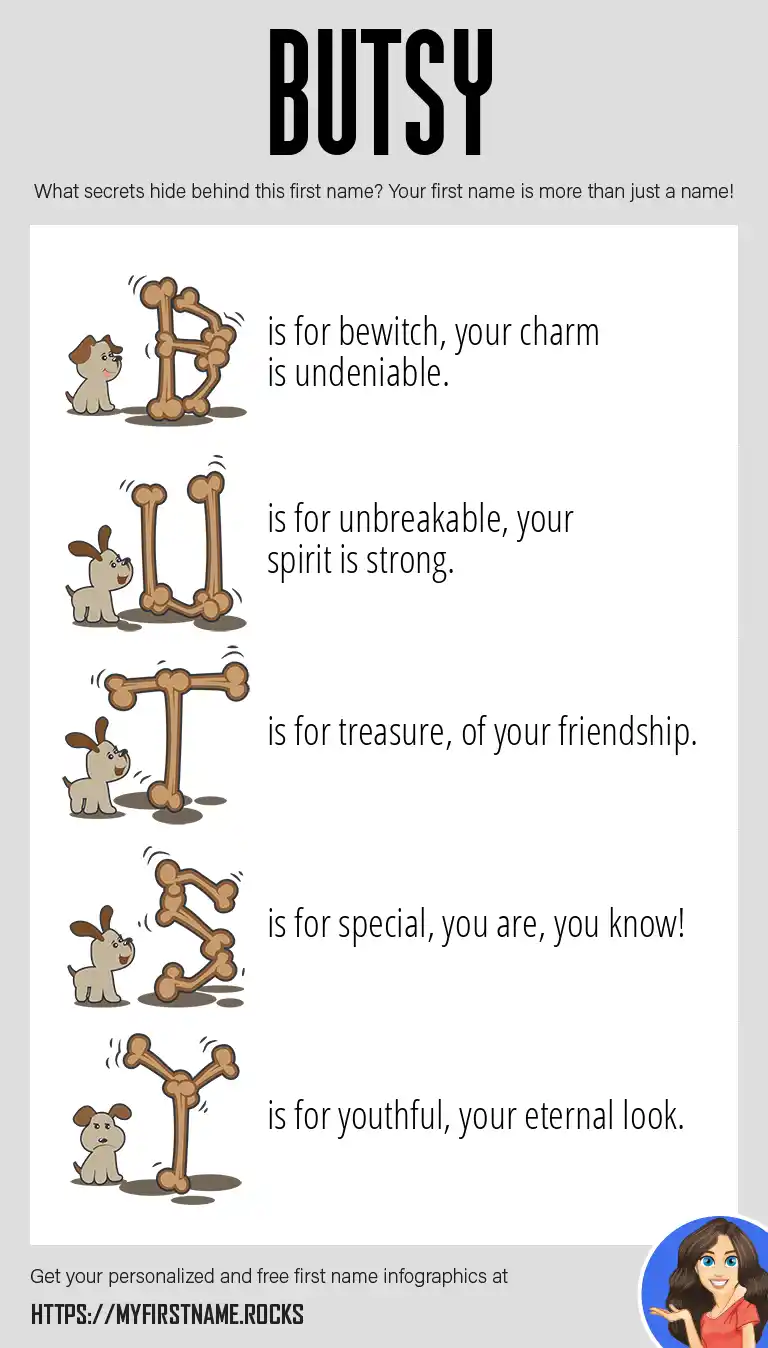 BUTSY

What secrets hide behind this first name? Your first name is more than just a name!

B is for bewitch, your charm is undeniable.

U is for unbreakable, your spirit is strong.

T is for treasure, of your friendship.

S is for special, you are, you know!

Y is for youthful, your eternal look.

Get your personalized and free first name infographics at

HTTPS://MYFIRSTNAME.ROCKS