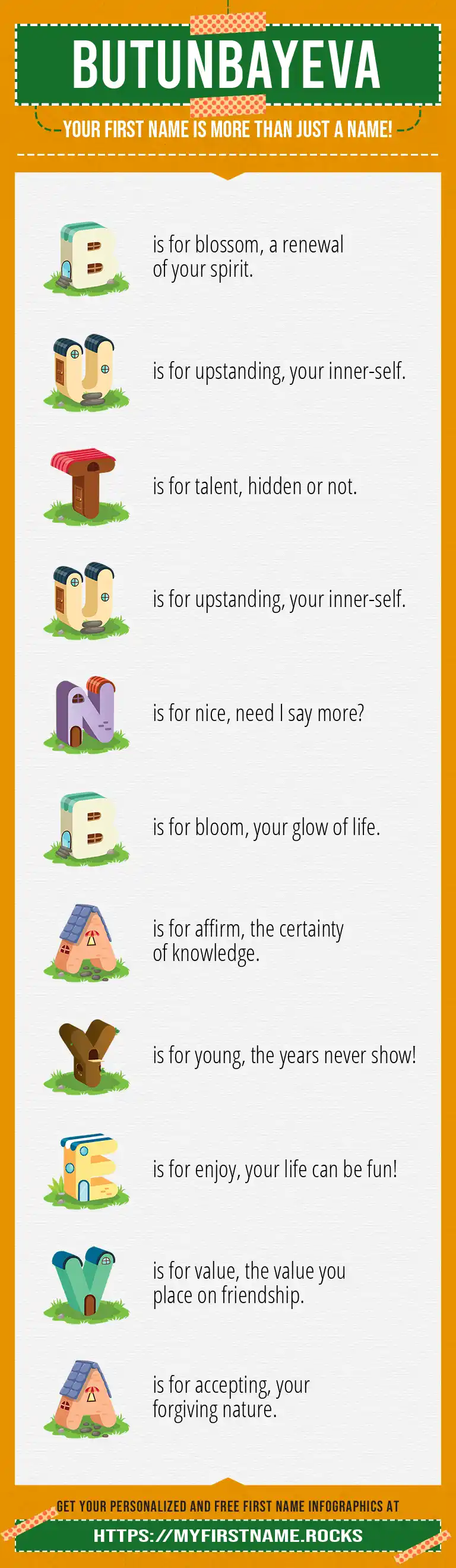 BUTUNBAYEVA

YOUR FIRST NAME IS MORE THAN JUST A NAME!

B is for blossom, a renewal of your spirit.

U is for upstanding, your inner-self.

T is for talent, hidden or not.

U is for upstanding, your inner-self.

N is for nice, need I say more?

B is for bloom, your glow of life.

A is for affirm, the certainty of knowledge.

Y is for young, the years never show!

E is for enjoy, your life can be fun!

V is for value, the value you place on friendship.

A is for accepting, your forgiving nature.

GET YOUR PERSONALIZED AND FREE FIRST NAME INFOGRAPHICS AT

HTTPS://MYFIRSTNAME.ROCKS