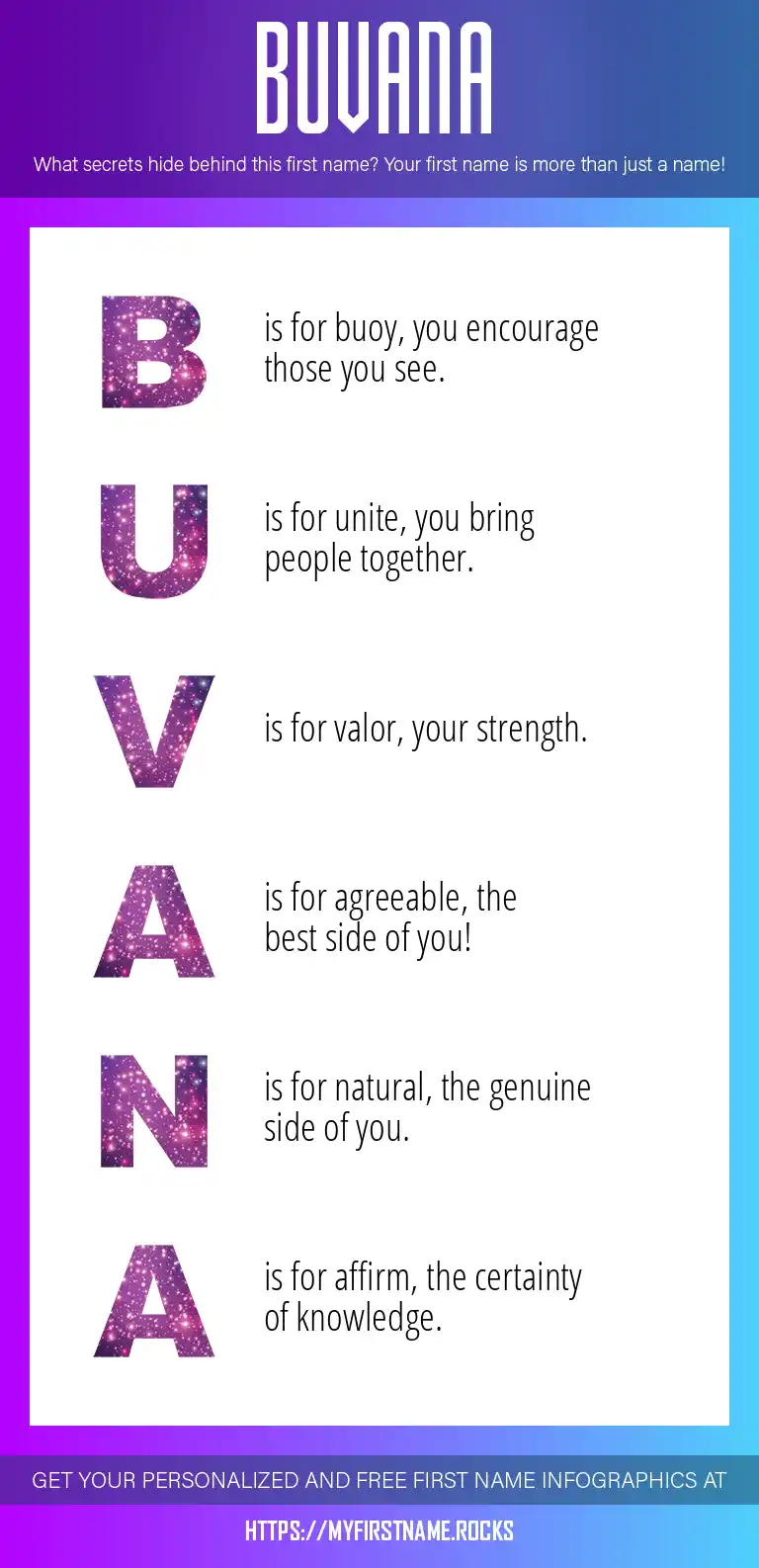 BUVANA

What secrets hide behind this first name? Your first name is more than just a name!

B is for buoy, you encourage those you see.

U is for unite, you bring people together.

V is for valor, your strength.

A is for agreeable, the best side of you!

N is for natural, the genuine side of you.

A is for affirm, the certainty of knowledge.

GET YOUR PERSONALIZED AND FREE FIRST NAME INFOGRAPHICS AT

HTTPS://MYFIRSTNAME.ROCKS