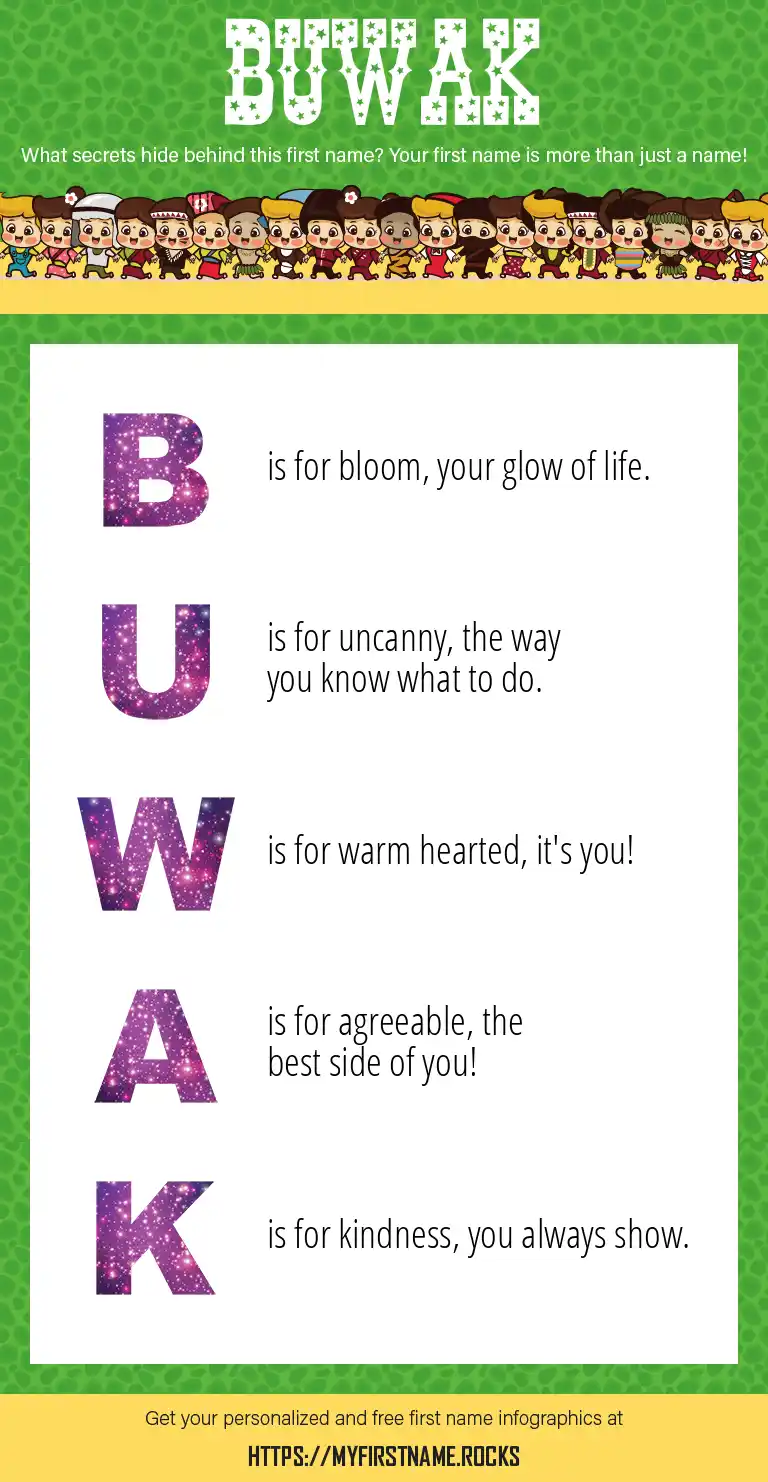 BUWAK

What secrets hide behind this first name? Your first name is more than just a name!

B is for bloom, your glow of life.

U is for uncanny, the way you know what to do.

W is for warm hearted, it's you!

A is for agreeable, the best side of you!

K is for kindness, you always show.

Get your personalized and free first name infographics at

HTTPS://MYFIRSTNAME.ROCKS