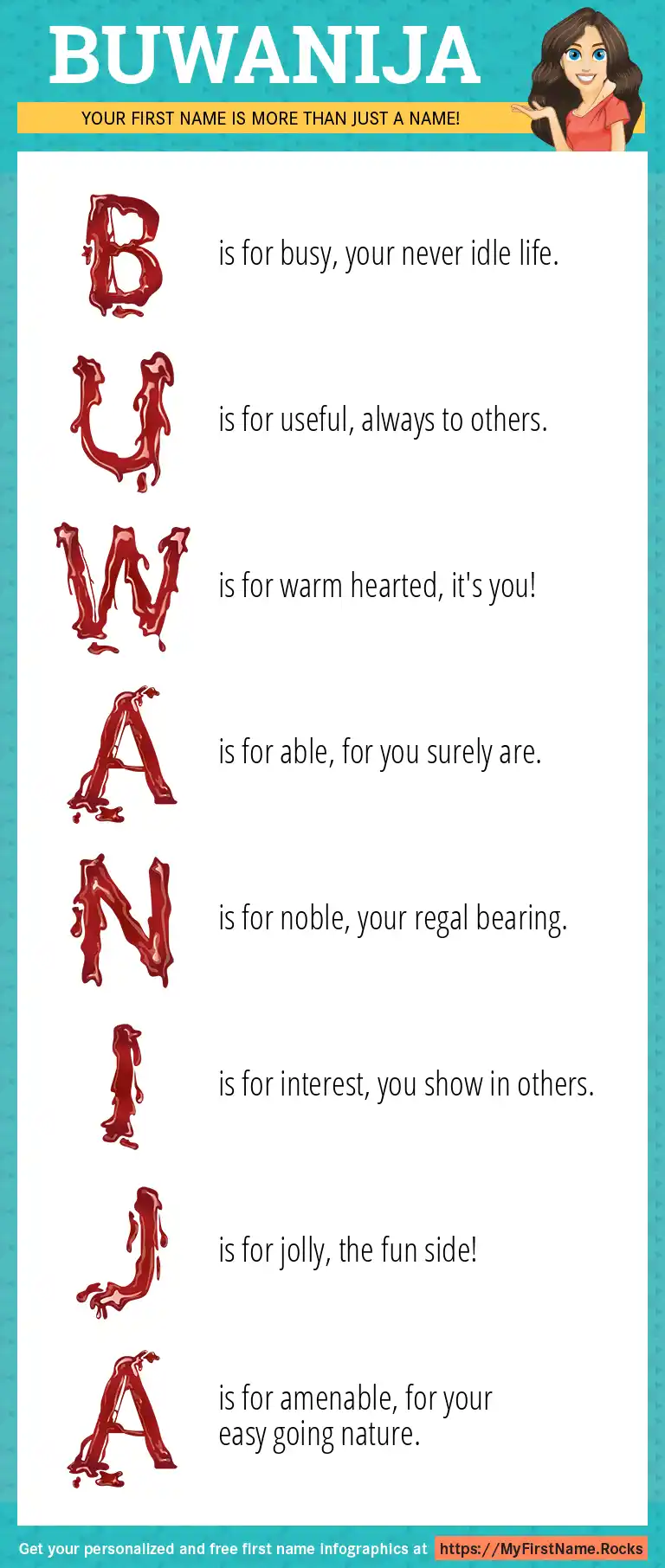 BUWANIJA

YOUR FIRST NAME IS MORE THAN JUST A NAME!

B is for busy, your never idle life.

U is for useful, always to others.

W is for warm hearted, it's you!

A is for able, for you surely are.

N is for noble, your regal bearing.

I is for interest, you show in others.

J is for jolly, the fun side!

A is for amenable, for your easy going nature.

Get your personalized and free first name infographics at https://MyFirstName.Rocks