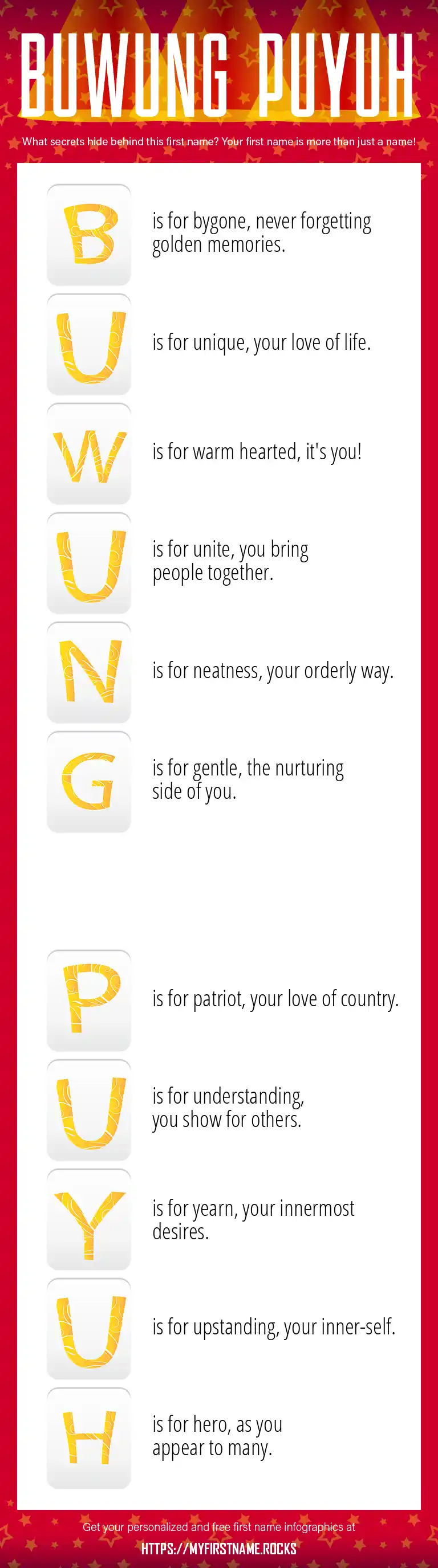 BUWUNG PUYUH

What secrets hide behind this first name? Your first name is more than just a name!

B is for bygone, never forgetting golden memories.

U is for unique, your love of life.

W is for warm hearted, it's you!

U is for unite, you bring people together.

N is for neatness, your orderly way.

G is for gentle, the nurturing side of you.

P is for patriot, your love of country.

U is for understanding, you show for others.

Y is for yearn, your innermost desires.

U is for upstanding, your inner-self.

H is for hero, as you appear to many.

Get your personalized and free first name infographics at

HTTPS://MYFIRSTNAME.ROCKS