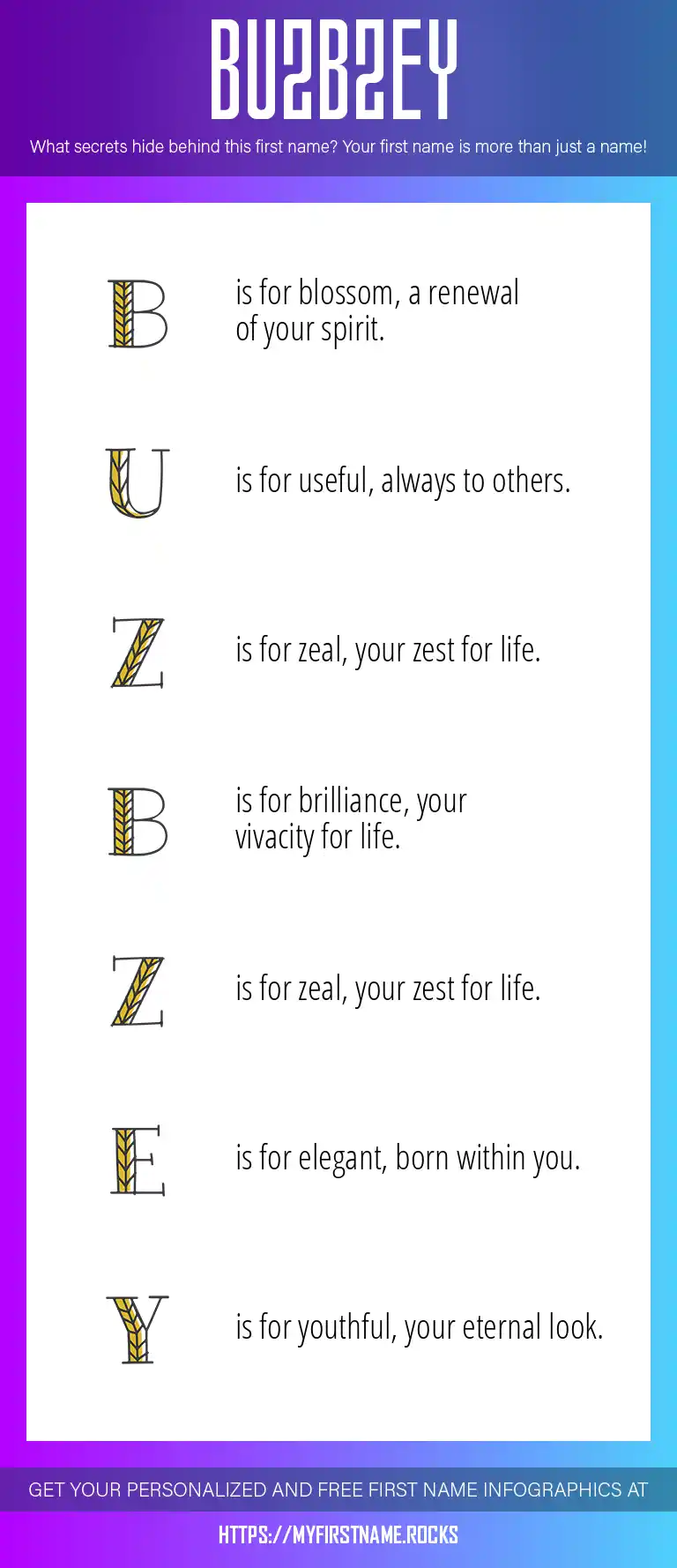 BUZBZEY

What secrets hide behind this first name? Your first name is more than just a name!

B is for blossom, a renewal of your spirit.

U is for useful, always to others.

Z is for zeal, your zest for life.

B is for brilliance, your vivacity for life.

Z is for zeal, your zest for life.

E is for elegant, born within you.

Y is for youthful, your eternal look.

GET YOUR PERSONALIZED AND FREE FIRST NAME INFOGRAPHICS AT

HTTPS://MYFIRSTNAME.ROCKS