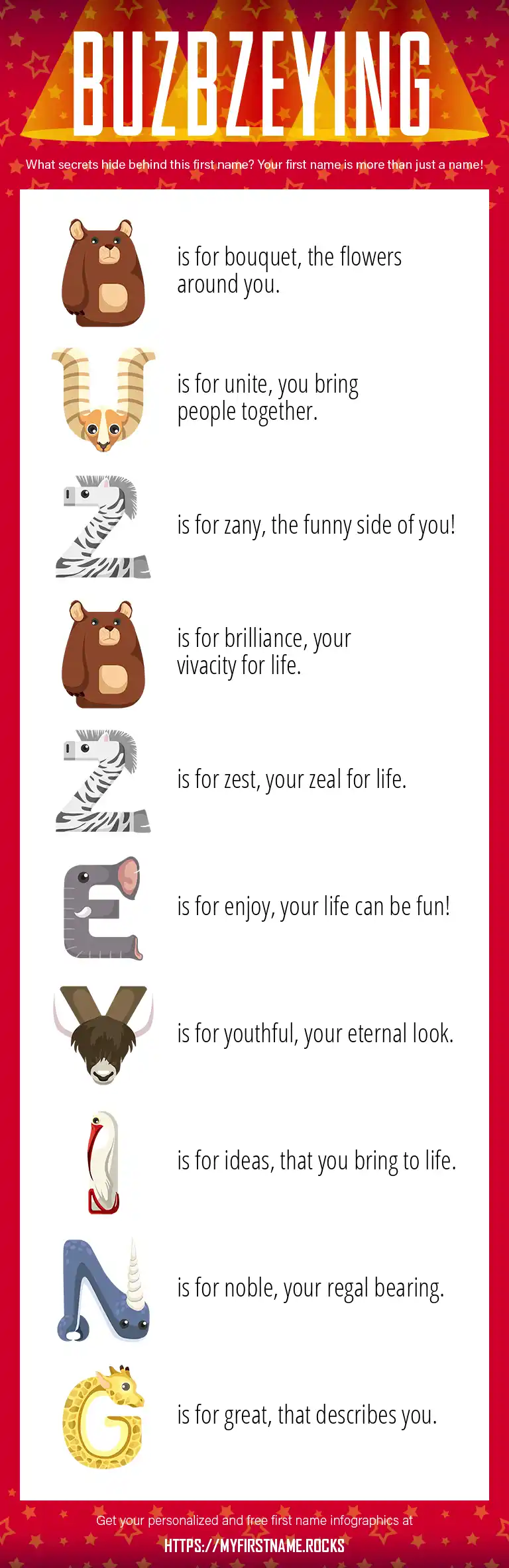 BUZBZEYING

What secrets hide behind this first name? Your first name is more than just a name!

B is for bouquet, the flowers around you.

U is for unite, you bring people together.

Z is for zany, the funny side of you!

B is for brilliance, your vivacity for life.

Z is for zest, your zeal for life.

E is for enjoy, your life can be fun!

Y is for youthful, your eternal look.

I is for ideas, that you bring to life.

N is for noble, your regal bearing.

G is for great, that describes you.

Get your personalized and free first name infographics at

HTTPS://MYFIRSTNAME.ROCKS