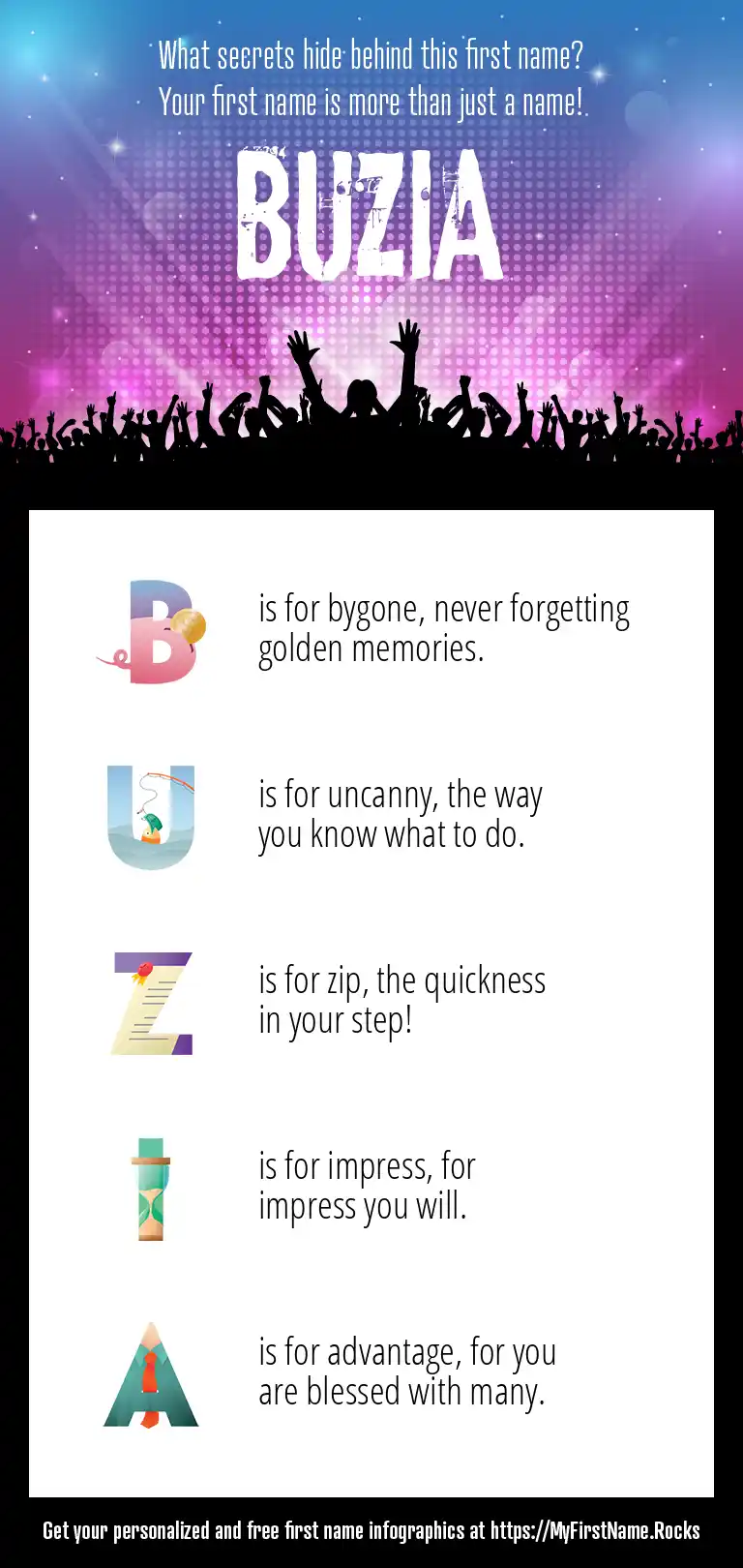 What secrets hide behind this first name?
Your first name is more than just a name!

BUZIA

B is for bygone, never forgetting golden memories.

U is for uncanny, the way you know what to do.

Z is for zip, the quickness in your step!

I is for impress, for impress you will.

A is for advantage, for you are blessed with many.

Get your personalized and free first name infographics at https://MyFirstName.Rocks