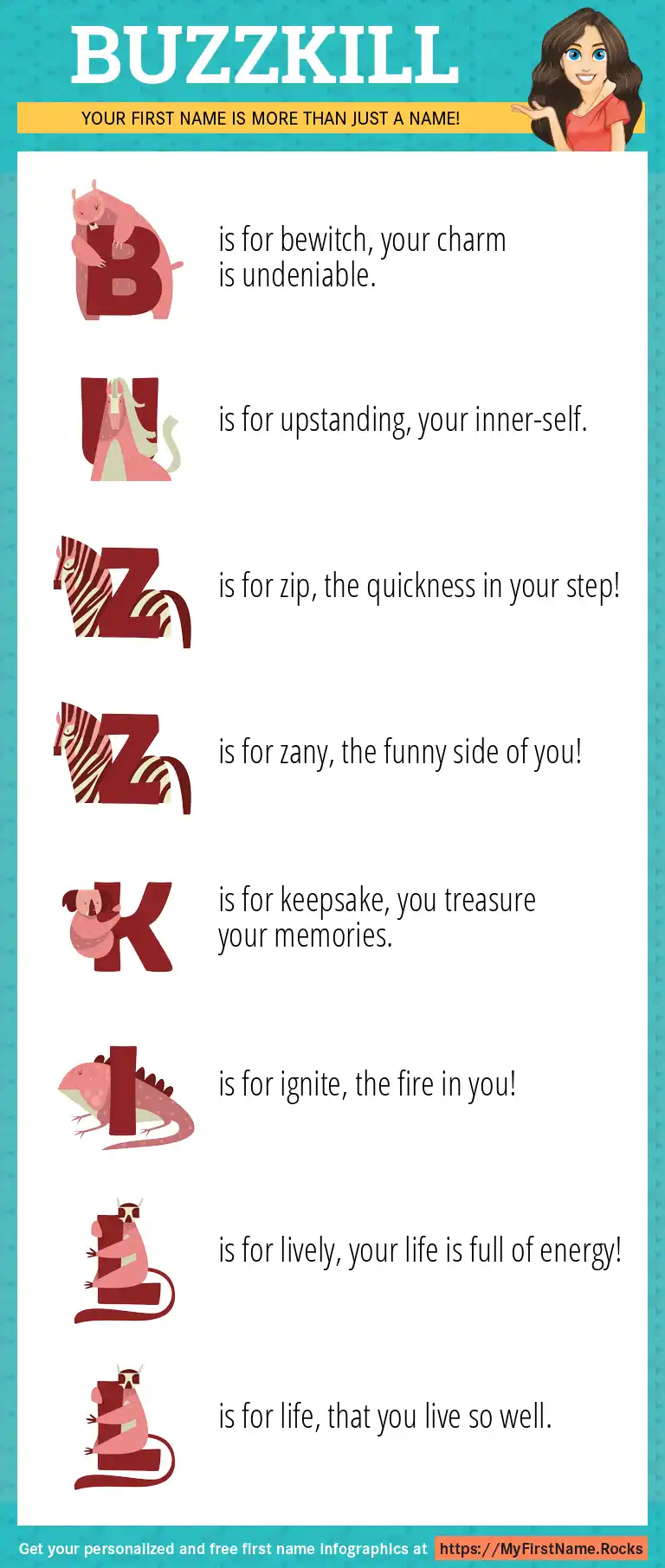 BUZZKILL

YOUR FIRST NAME IS MORE THAN JUST A NAME!

B is for bewitch, your charm is undeniable.

U is for upstanding, your inner-self.

Z is for zip, the quickness in your step!

Z is for zany, the funny side of you!

K is for keepsake, you treasure your memories.

I is for ignite, the fire in you!

L is for lively, your life is full of energy!

L is for life, that you live so well.

Get your personalized and free first name infographics at https://MyFirstName.Rocks