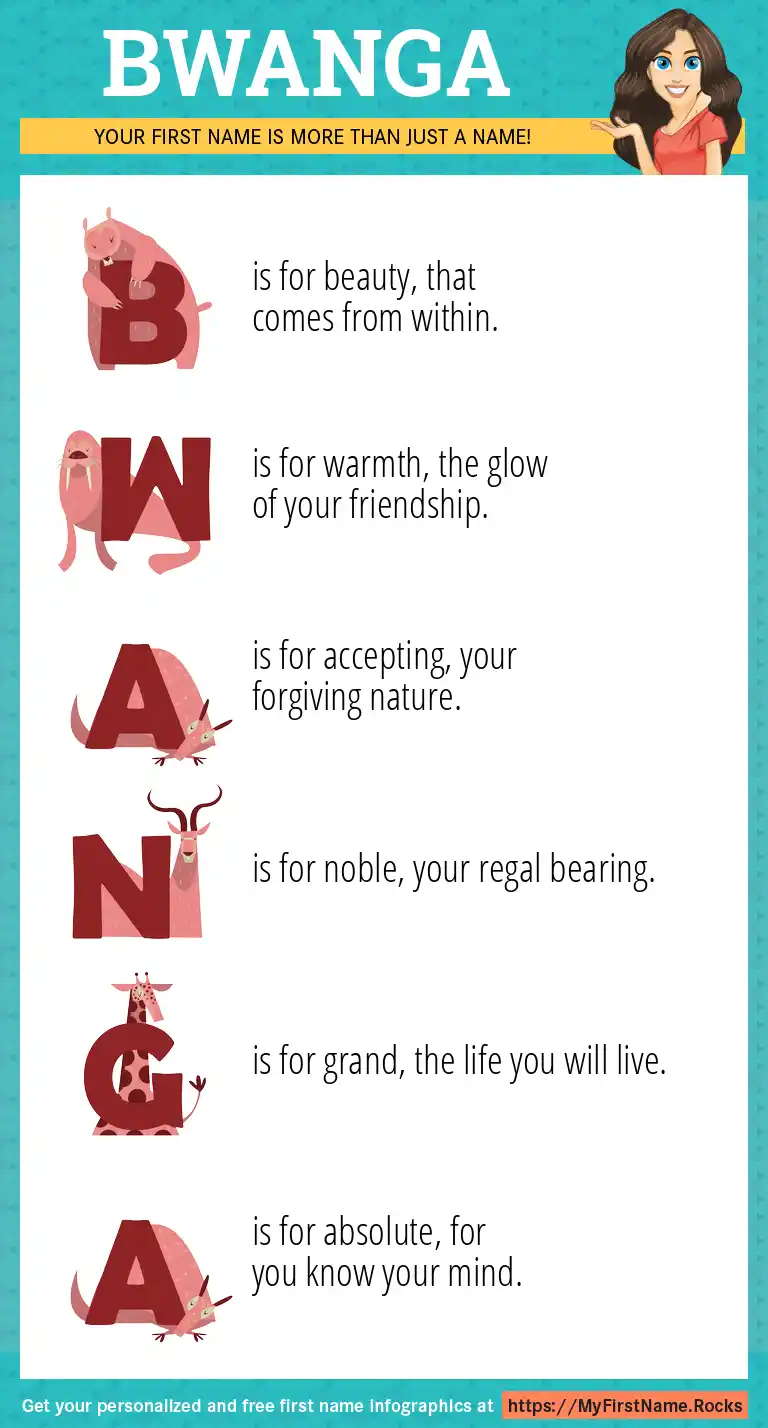 BWANGA

YOUR FIRST NAME IS MORE THAN JUST A NAME!

B is for beauty, that comes from within.

W is for warmth, the glow of your friendship.

A is for accepting, your forgiving nature.

N is for noble, your regal bearing.

G is for grand, the life you will live.

A is for absolute, for you know your mind.

Get your personalized and free first name infographics at https://MyFirstName.Rocks