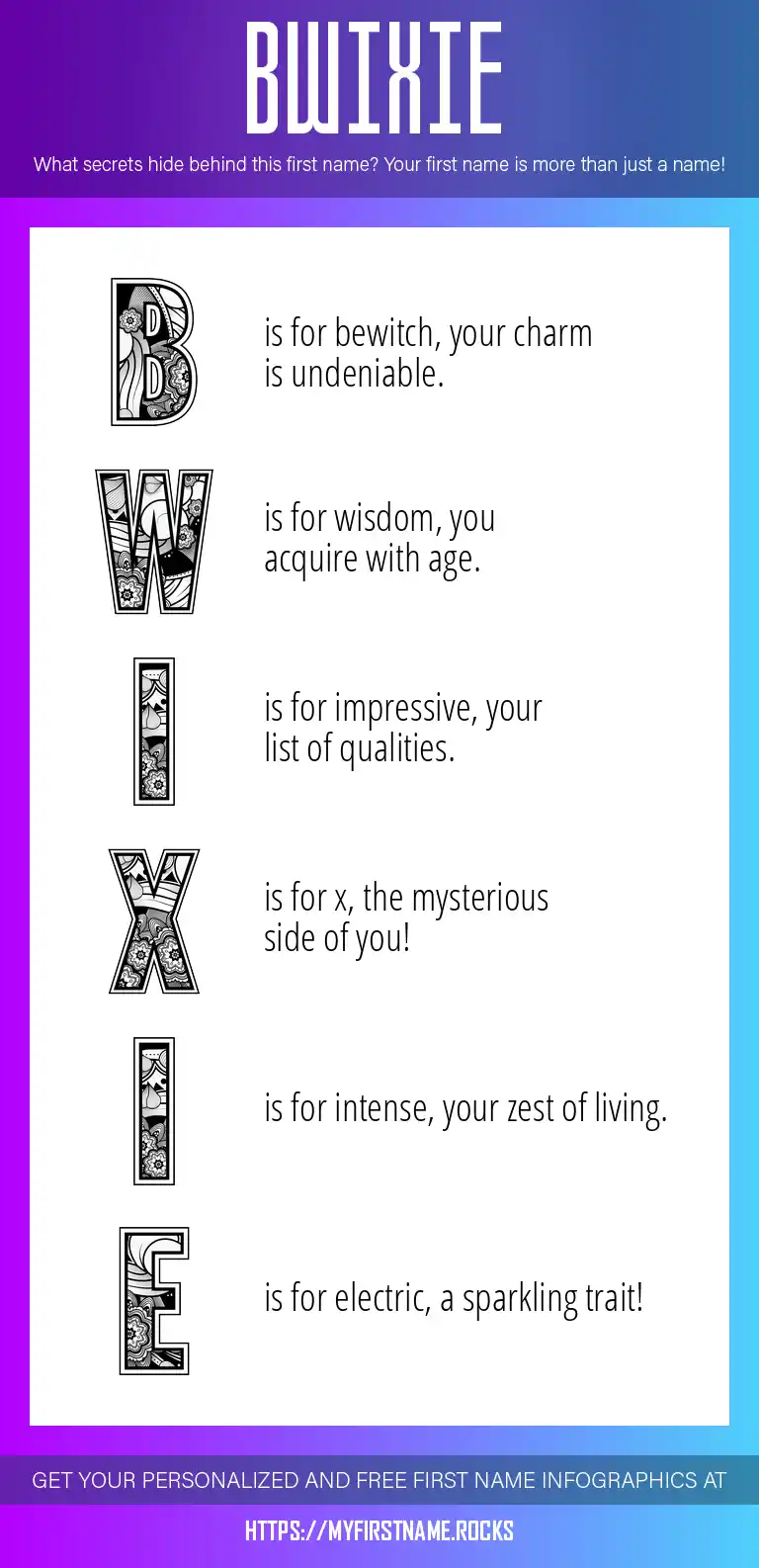 BWIXIE

What secrets hide behind this first name? Your first name is more than just a name!

B is for bewitch, your charm is undeniable.

W is for wisdom, you acquire with age.

I is for impressive, your list of qualities.

X is for x, the mysterious side of you!

I is for intense, your zest of living.

E is for electric, a sparkling trait!

GET YOUR PERSONALIZED AND FREE FIRST NAME INFOGRAPHICS AT

HTTPS://MYFIRSTNAME.ROCKS