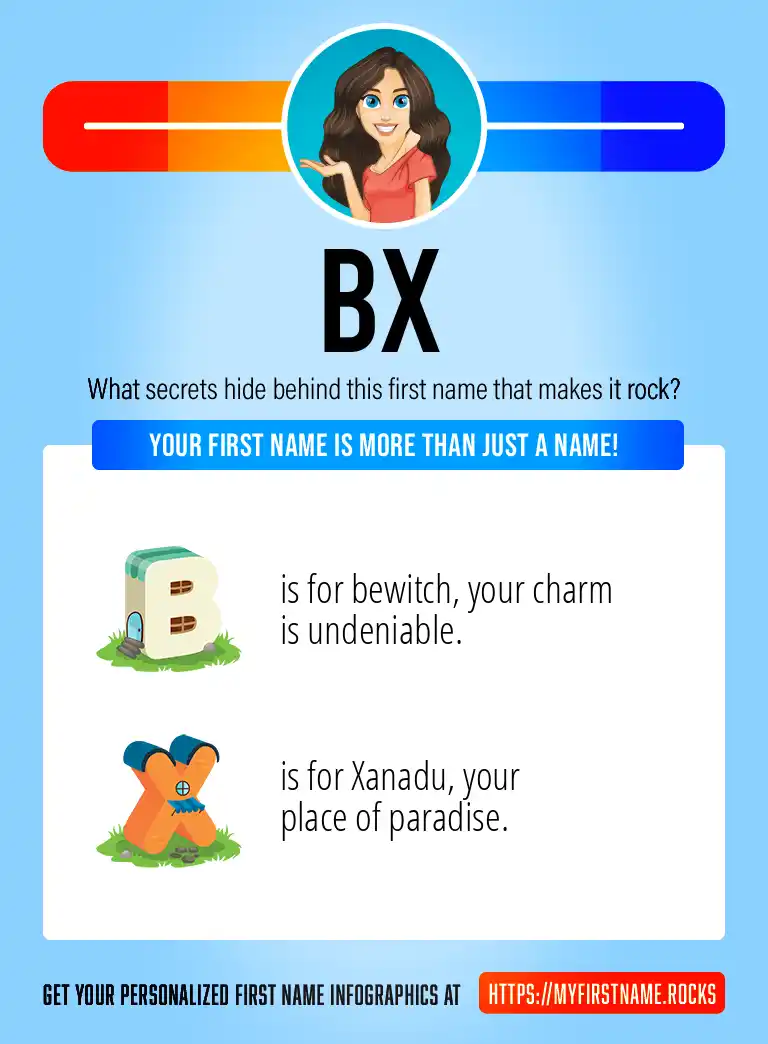 BX

What secrets hide behind this first name that makes it rock?

YOUR FIRST NAME IS MORE THAN JUST A NAME!

B is for bewitch, your charm is undeniable.

X is for Xanadu, your place of paradise.

GET YOUR PERSONALIZED FIRST NAME INFOGRAPHICS AT HTTPS://MYFIRSTNAME.ROCKS