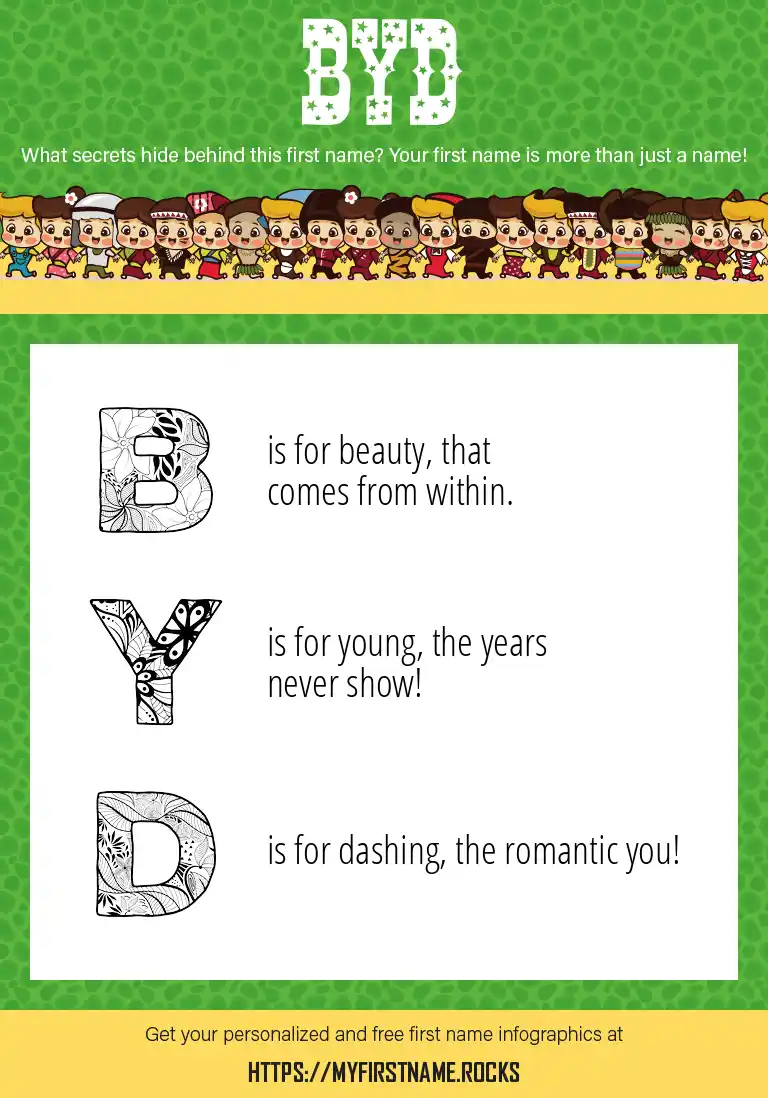 BYD

What secrets hide behind this first name? Your first name is more than just a name!

B is for beauty, that comes from within.

Y is for young, the years never show!

D is for dashing, the romantic you!

Get your personalized and free first name infographics at

HTTPS://MYFIRSTNAME.ROCKS