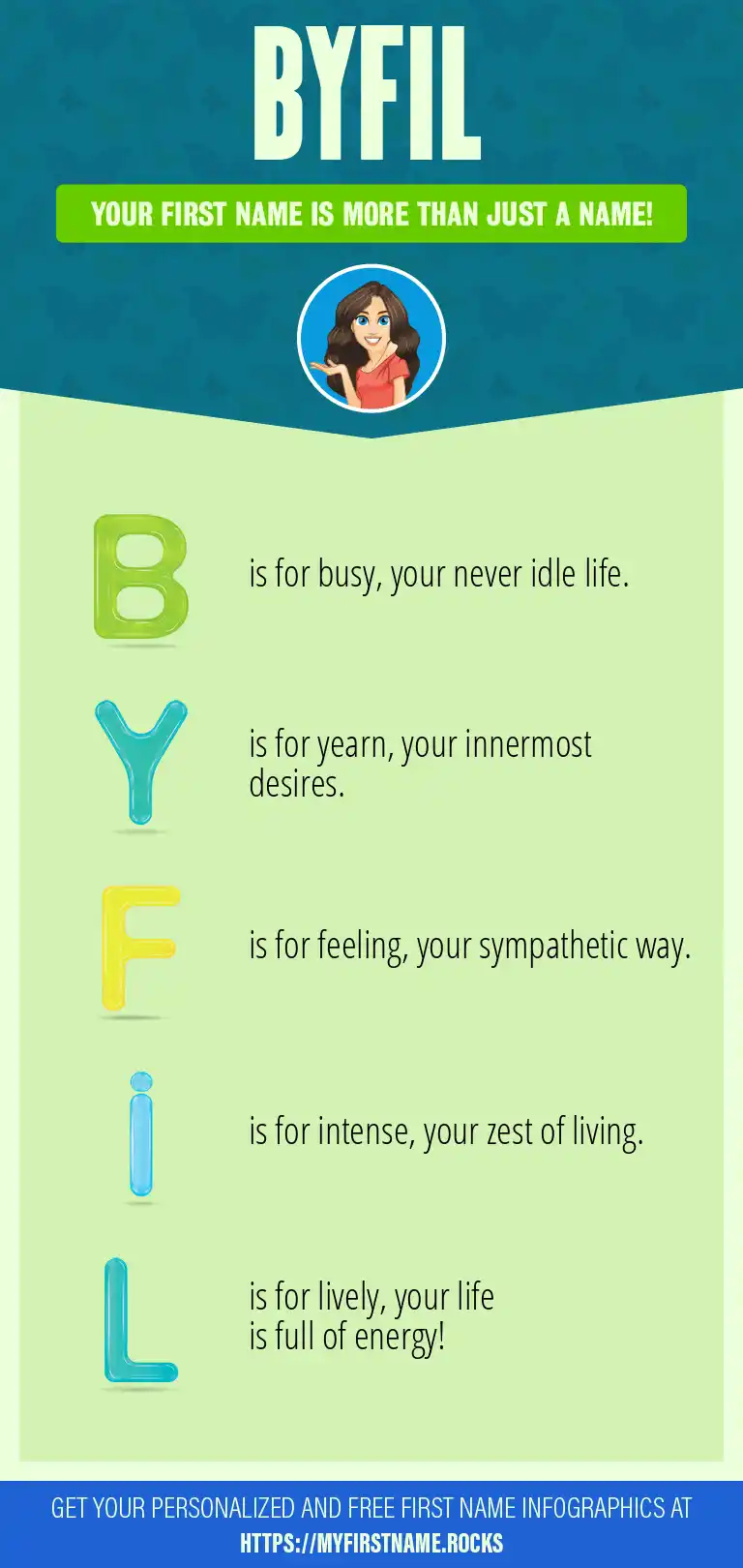 BYFIL

YOUR FIRST NAME IS MORE THAN JUST A NAME!

B is for busy, your never idle life.

Y is for yearn, your innermost desires.

F is for feeling, your sympathetic way.

i is for intense, your zest of living.

L is for lively, your life is full of energy!

GET YOUR PERSONALIZED AND FREE FIRST NAME INFOGRAPHICS AT HTTPS://MYFIRSTNAME.ROCKS