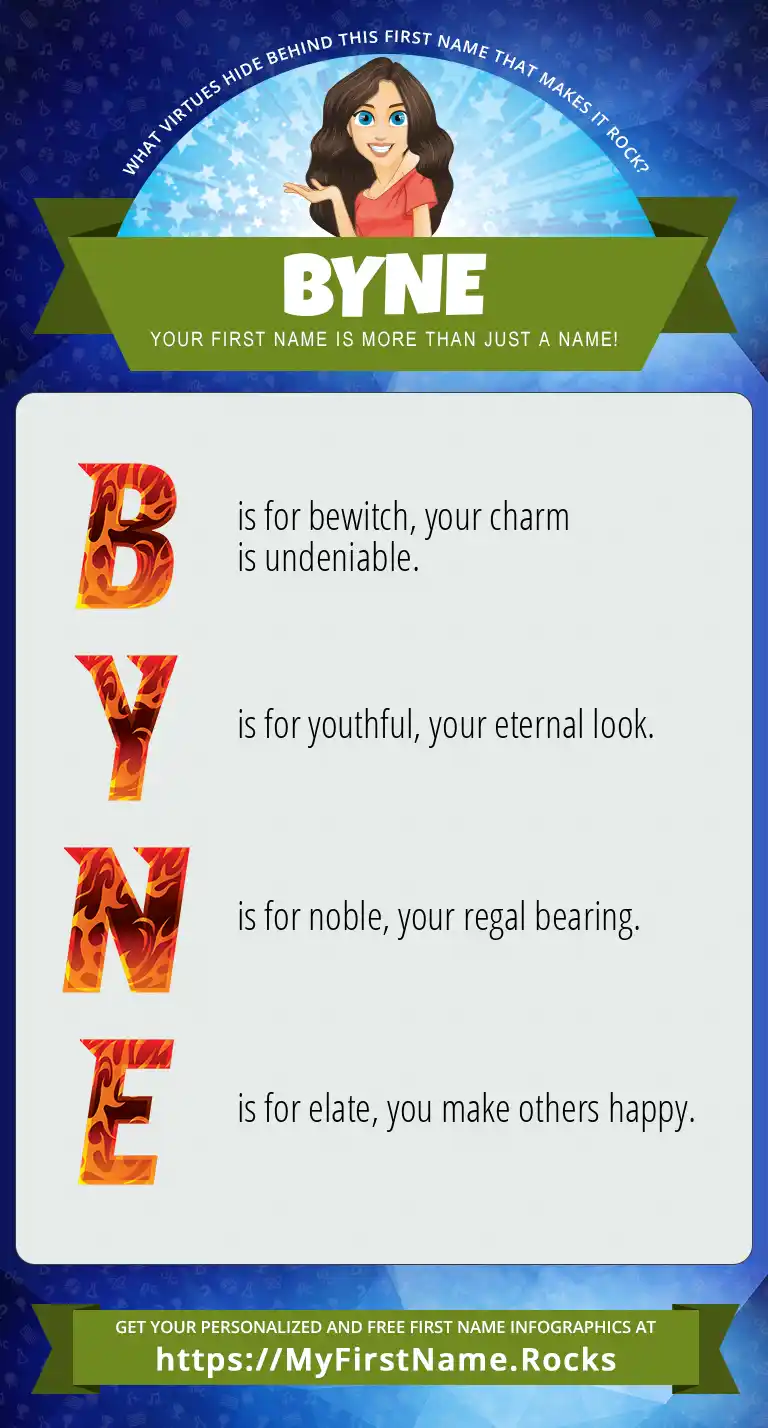 WHAT VIRTUES HIDE BEHIND THIS FIRST NAME THAT MAKES IT ROCK?

BYNE

YOUR FIRST NAME IS MORE THAN JUST A NAME!

B is for bewitch, your charm is undeniable.

Y is for youthful, your eternal look.

N is for noble, your regal bearing.

E is for elate, you make others happy.

GET YOUR PERSONALIZED AND FREE FIRST NAME INFOGRAPHICS AT

https://MyFirstName.Rocks