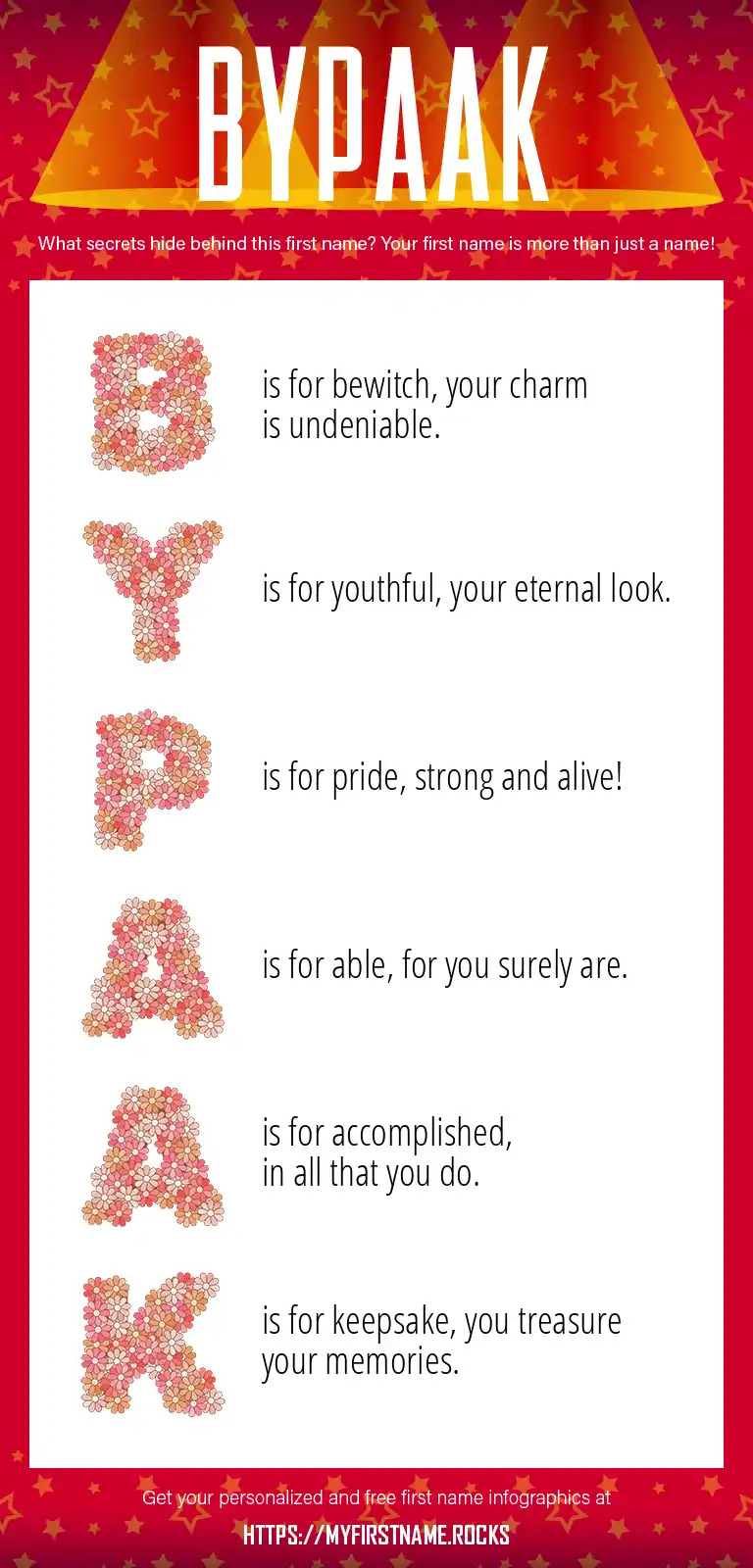 BYPAAK

What secrets hide behind this first name? Your first name is more than just a name!

B is for bewitch, your charm is undeniable.

Y is for youthful, your eternal look.

P is for pride, strong and alive!

A is for able, for you surely are.

A is for accomplished, in all that you do.

K is for keepsake, you treasure your memories.

Get your personalized and free first name infographics at

HTTPS://MYFIRSTNAME.ROCKS