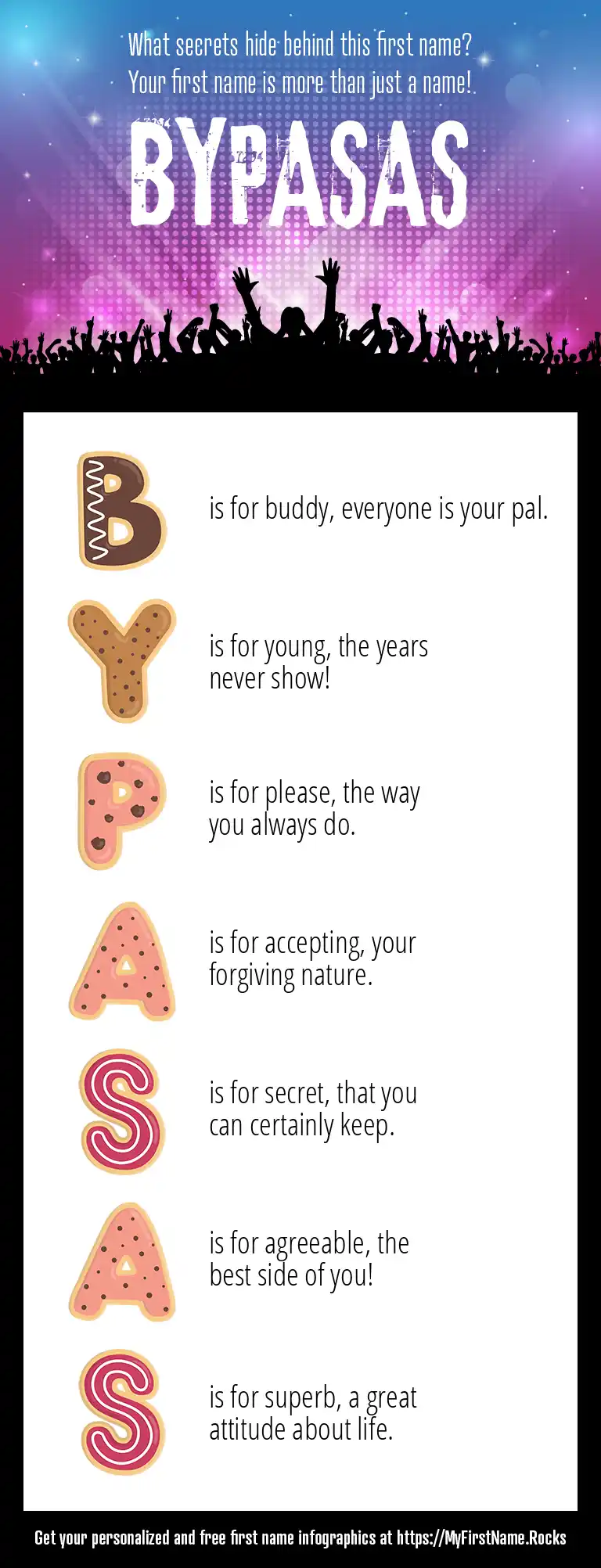 What secrets hide behind this first name?
Your first name is more than just a name!

BYPASAS

B is for buddy, everyone is your pal.

Y is for young, the years never show!

P is for please, the way you always do.

A is for accepting, your forgiving nature.

S is for secret, that you can certainly keep.

A is for agreeable, the best side of you!

S is for superb, a great attitude about life.

Get your personalized and free first name infographics at https://MyFirstName.Rocks