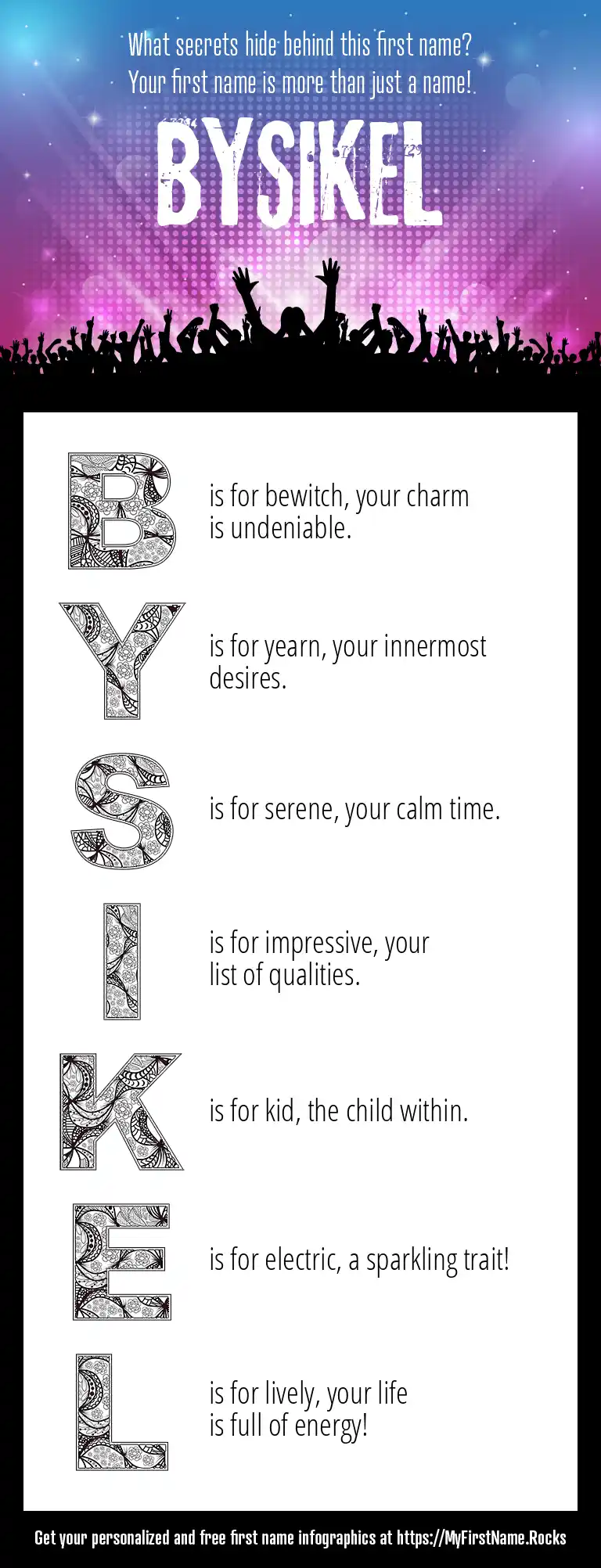 What secrets hide behind this first name?
Your first name is more than just a name!

BYSIKEL

B is for bewitch, your charm is undeniable.

Y is for yearn, your innermost desires.

S is for serene, your calm time.

I is for impressive, your list of qualities.

K is for kid, the child within.

E is for electric, a sparkling trait!

L is for lively, your life is full of energy!

Get your personalized and free first name infographics at https://MyFirstName.Rocks