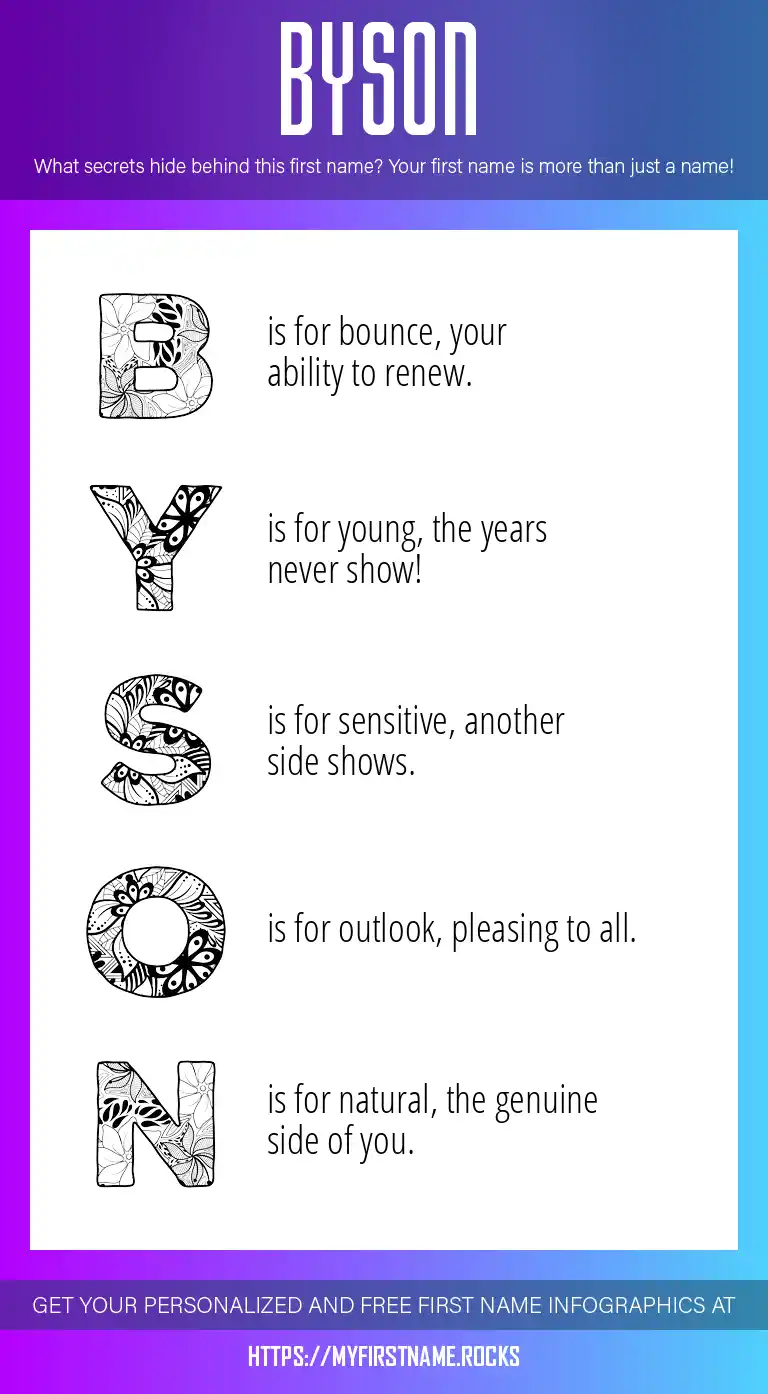 BYSON

What secrets hide behind this first name? Your first name is more than just a name!

B is for bounce, your ability to renew.

Y is for young, the years never show!

S is for sensitive, another side shows.

O is for outlook, pleasing to all.

N is for natural, the genuine side of you.

GET YOUR PERSONALIZED AND FREE FIRST NAME INFOGRAPHICS AT

HTTPS://MYFIRSTNAME.ROCKS